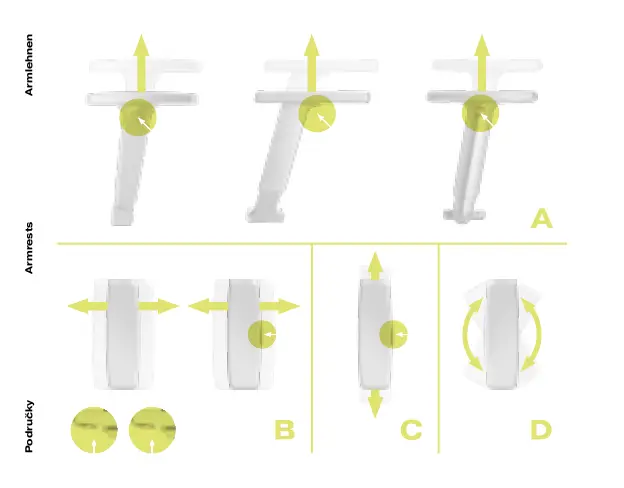 Armlehnen

Armrests

Područky

A

B

C

D