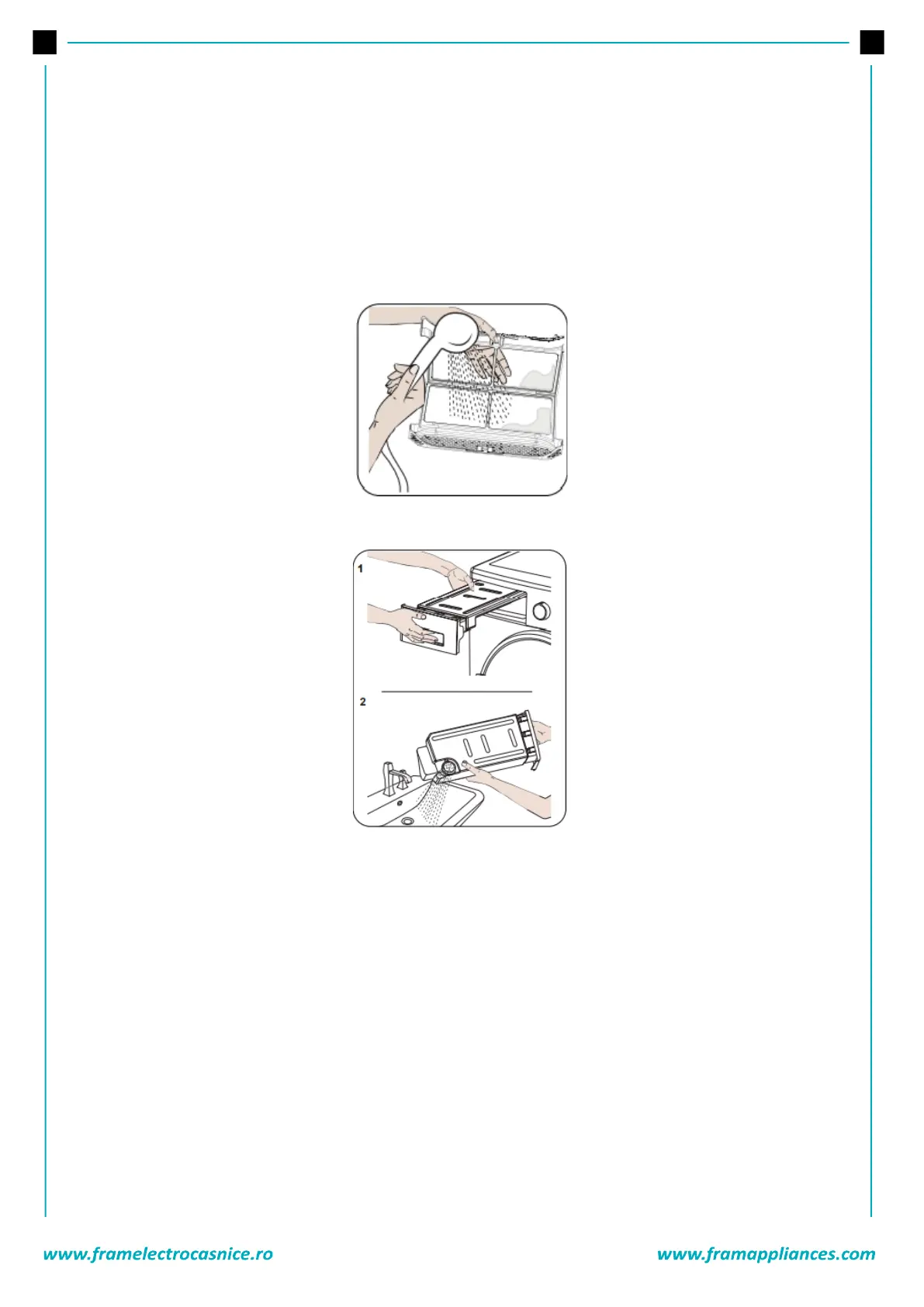 1

2

www.framelectrocasnice.ro

www.framappliances.com