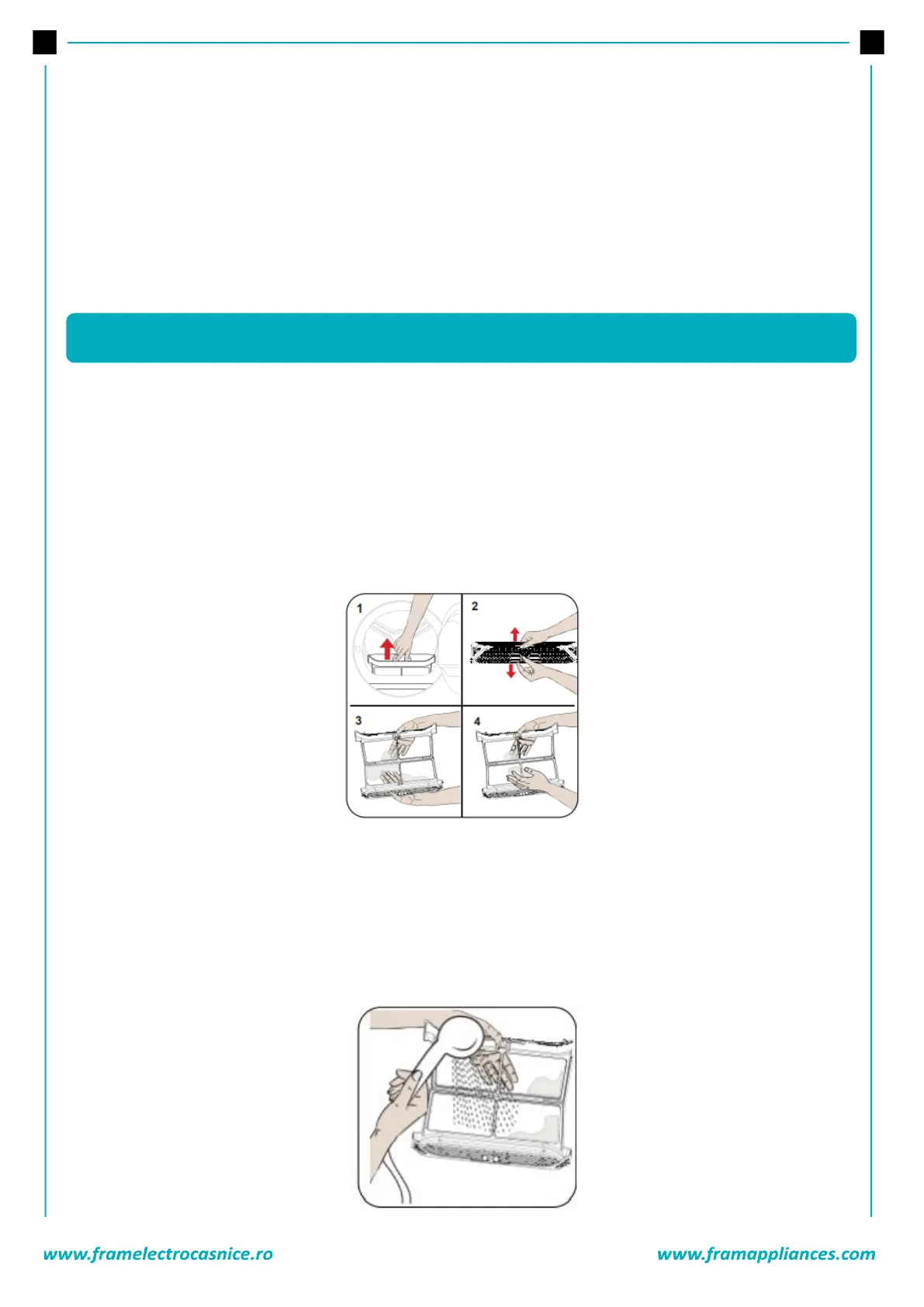 1

2

3

4

www.framelectrocasnice.ro

www.framappliances.com