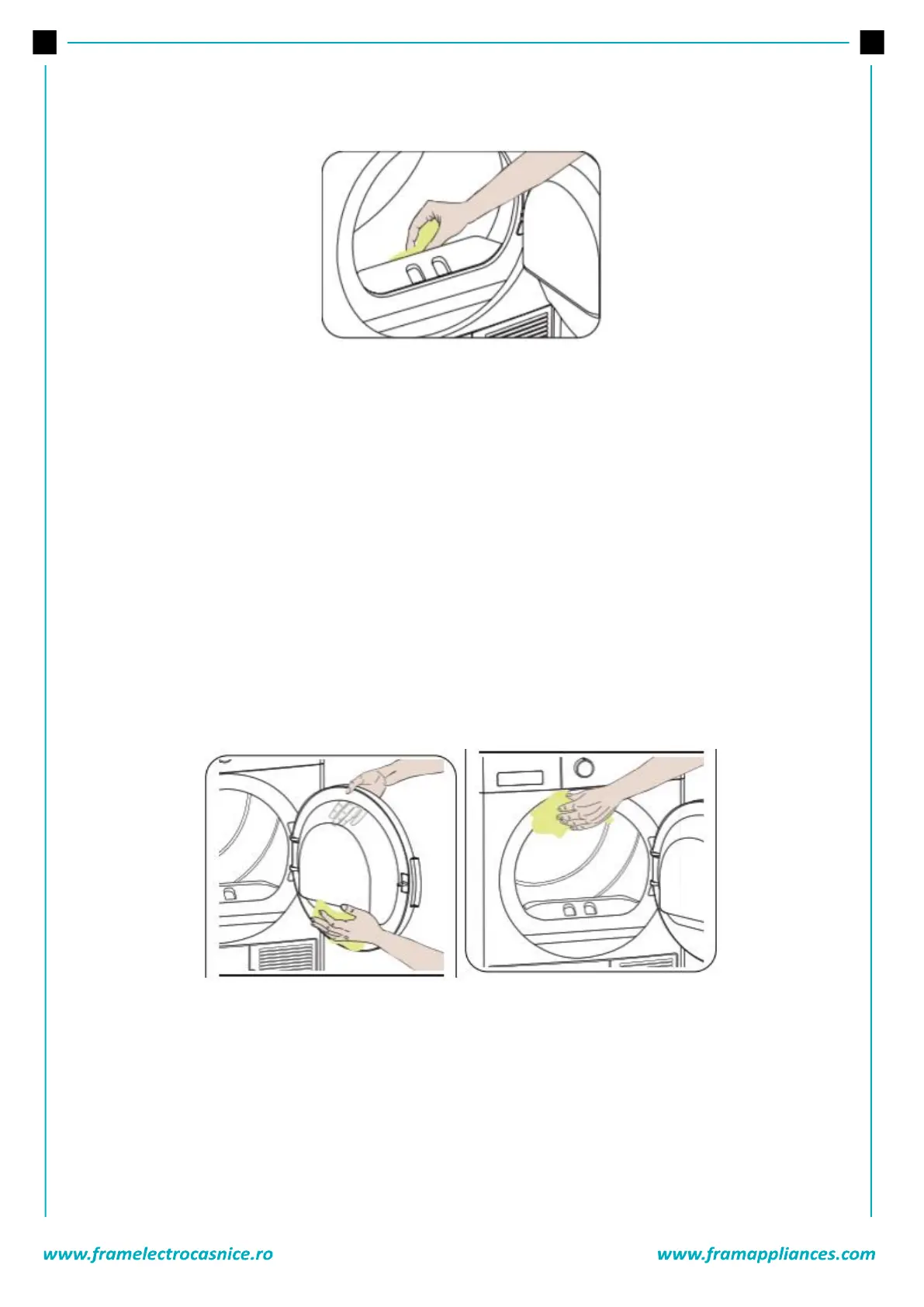 www.framelectrocasnice.ro

www.framappliances.com