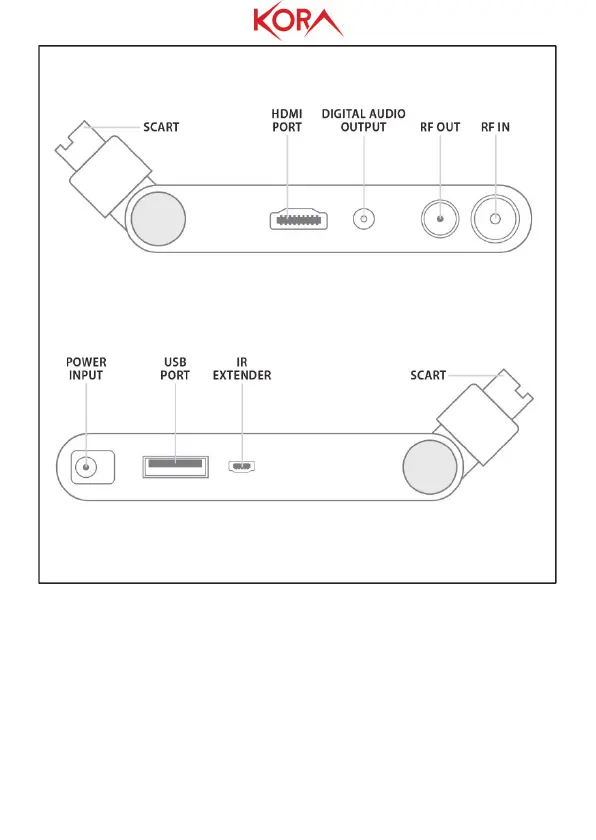 KORA

SCART

HDMI PORT

DIGITAL AUDIO OUTPUT

RF OUT

RF IN

POWER INPUT

USB PORT

IR EXTENDER

SCART