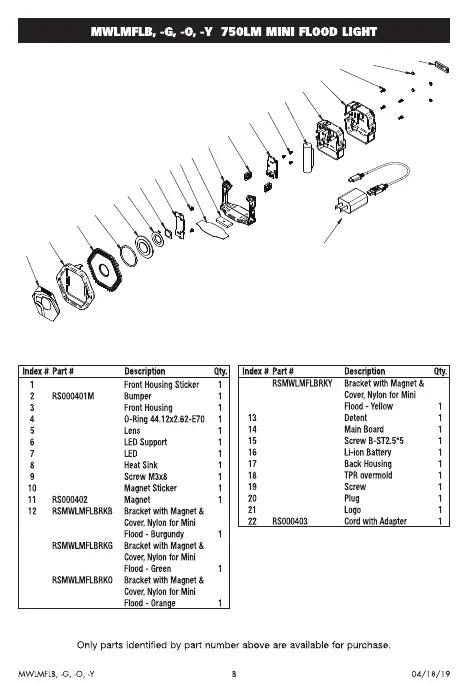 MWLMFLB, -G, -O, -Y 750LM MINI FLOOD LIGHT

| Index # | Part # | Description | Qty. |
|---|---|---|---|
| 1 | | Front Housing Sticker | 1 |
| 2 | RS000401M | Bumper | 1 |
| 3 | | Front Housing | 1 |
| 4 | | O-Ring 44.12x2.62-E70 | 1 |
| 5 | | Lens | 1 |
| 6 | | LED Support | 1 |
| 7 | | LED | 1 |
| 8 | | Heat Sink | 1 |
| 9 | | Screw M3x8 | 1 |
| 10 | | Magnet Sticker | 1 |
| 11 | RS000402 | Magnet | 1 |
| 12 | RSMWLMFLBRKB | Bracket with Magnet & Cover, Nylon for Mini Flood - Burgundy | 1 |
| | RSMWLMFLBRKG | Bracket with Magnet & Cover, Nylon for Mini Flood - Green | 1 |
| | RSMWLMFLBRKO | Bracket with Magnet & Cover, Nylon for Mini Flood - Orange | 1 |

| Index # | Part # | Description | Qty. |
|---|---|---|---|
| | RSMWLMFLBRKY | Bracket with Magnet & Cover, Nylon for Mini Flood - Yellow | 1 |
| 13 | | Detent | 1 |
| 14 | | Main Board | 1 |
| 15 | | Screw B-ST2.5*5 | 1 |
| 16 | | Li-ion Battery | 1 |
| 17 | | Back Housing | 1 |
| 18 | | TPR overmold | 1 |
| 19 | | Screw | 1 |
| 20 | | Plug | 1 |
| 21 | | Logo | 1 |
| 22 | RS000403 | Cord with Adapter | 1 |

Only parts identified by part number above are available for purchase.

MWLMFLB, -G, -O, -Y 8 04/18/19