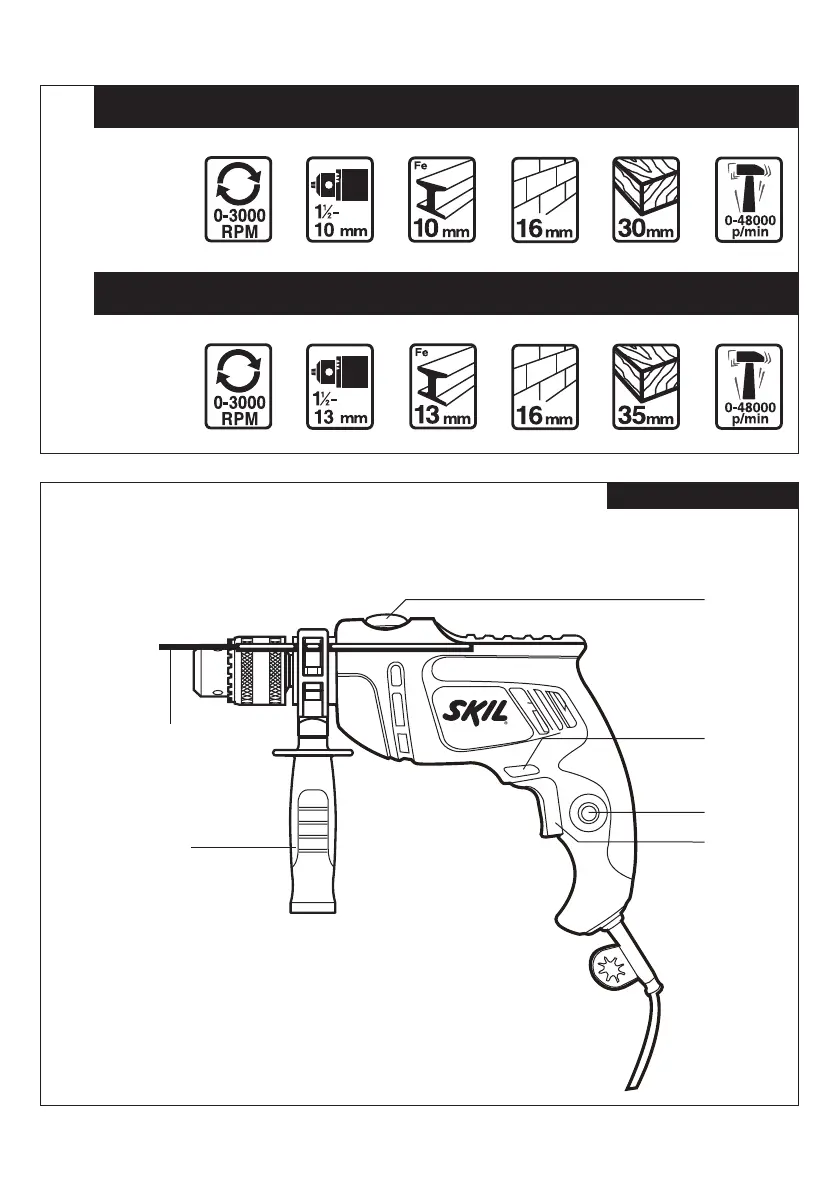 0-3000 RPM

1½- 10 mm

Fe 10 mm

16 mm

30 mm

0-48000 p/min

0-3000 RPM

1½- 13 mm

Fe 13 mm

16 mm

35 mm

0-48000 p/min

SKIL