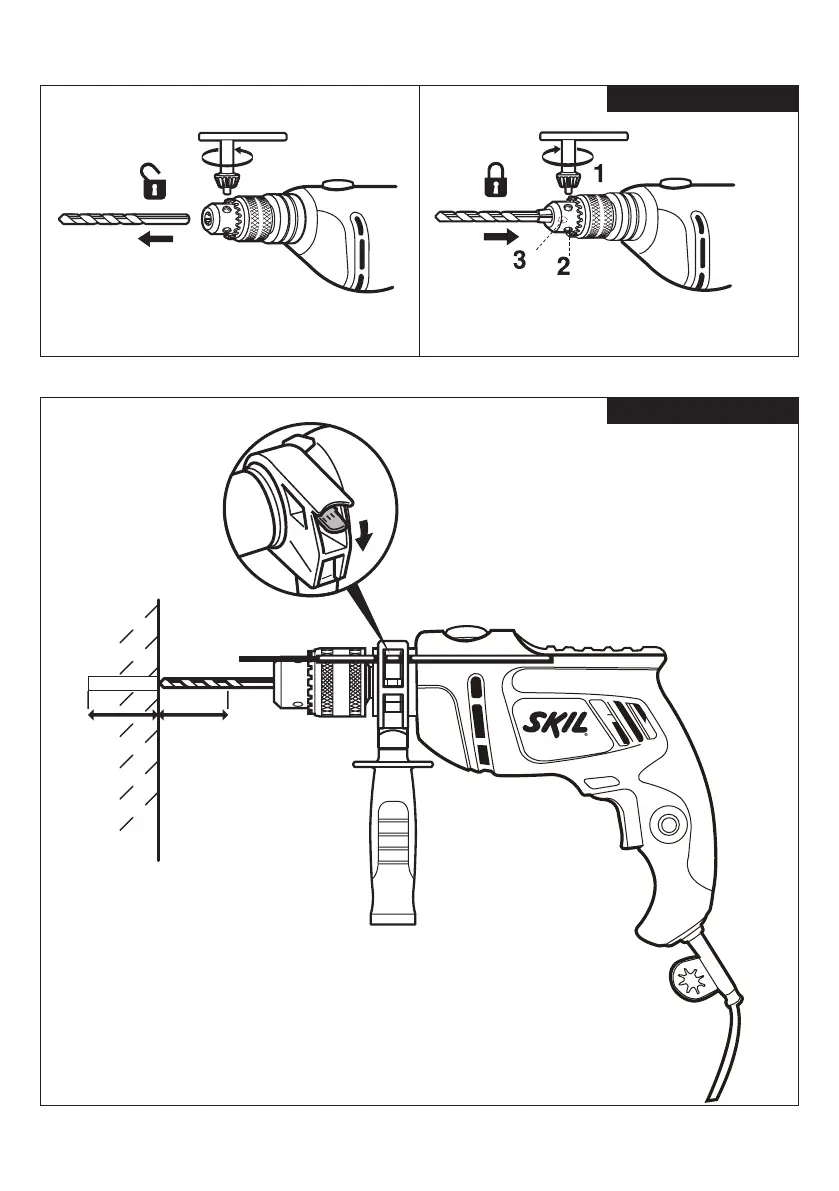 1

3

2

SKIL