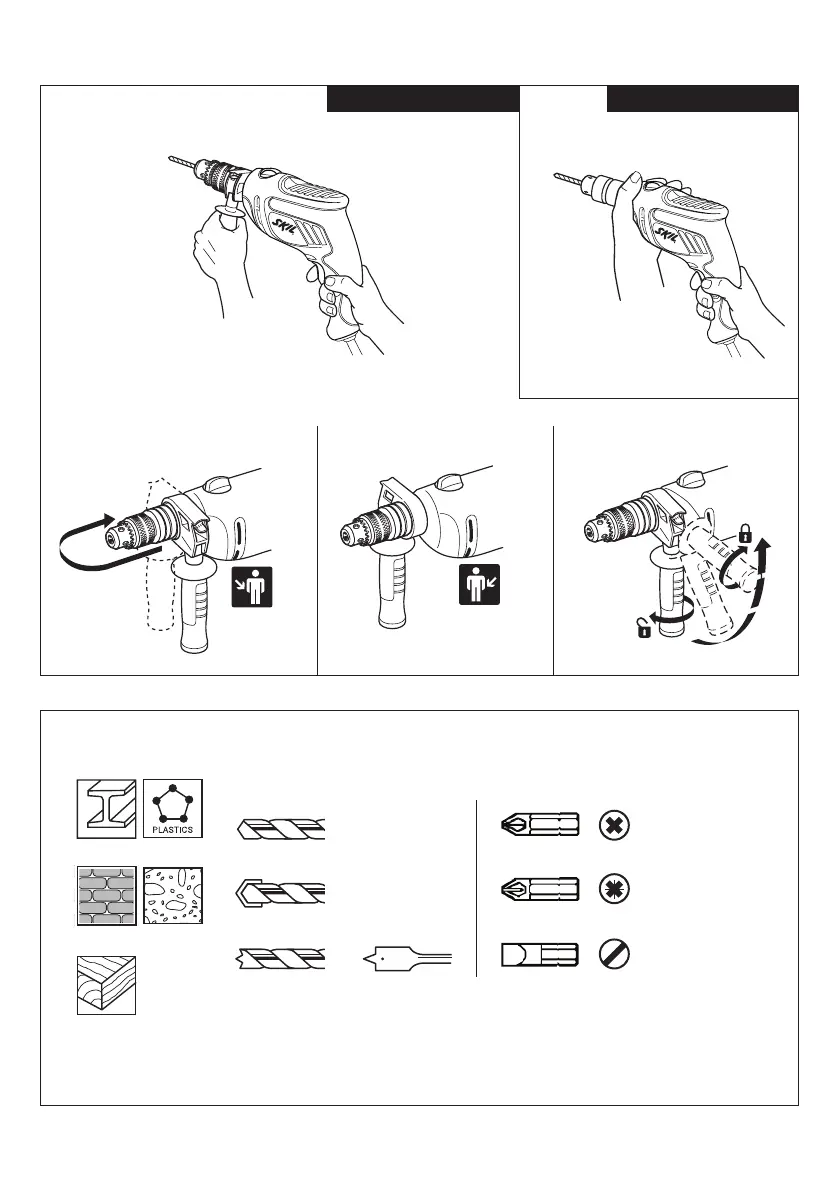 SKIL

SKIL

PLASTICS