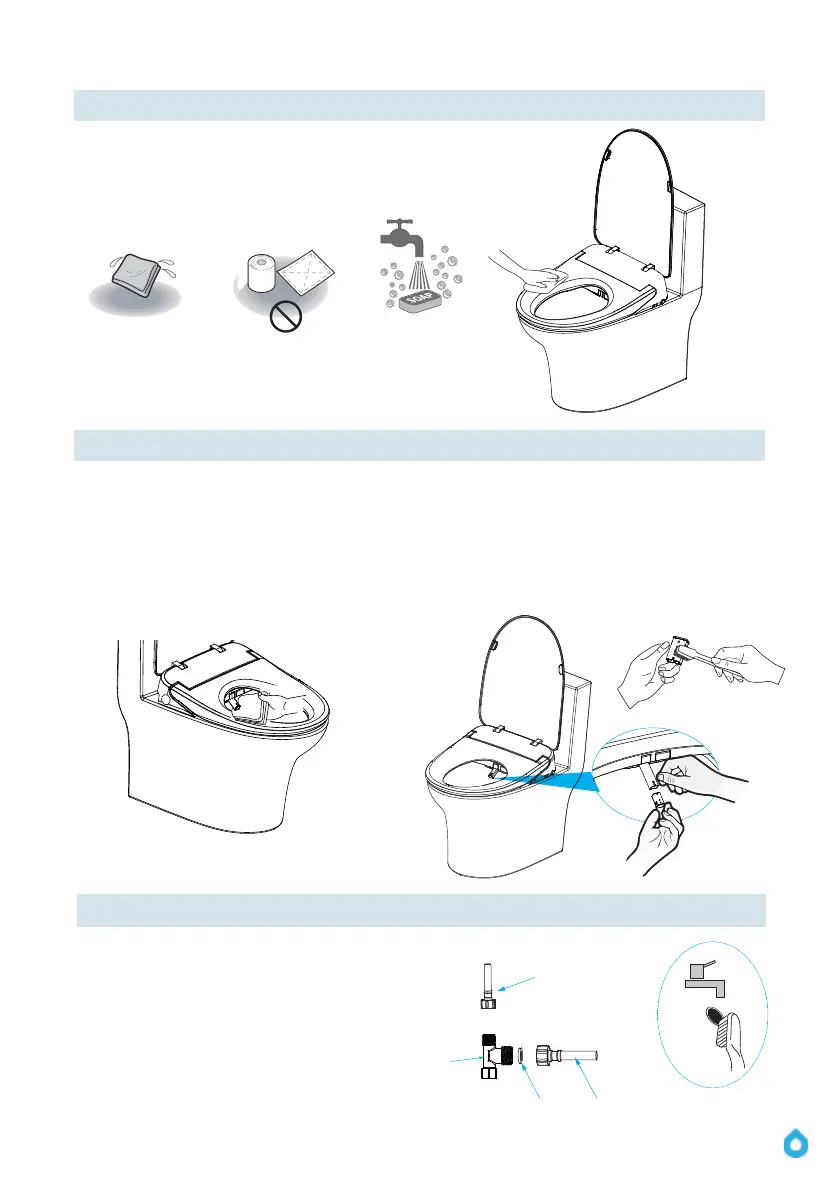 SOAP