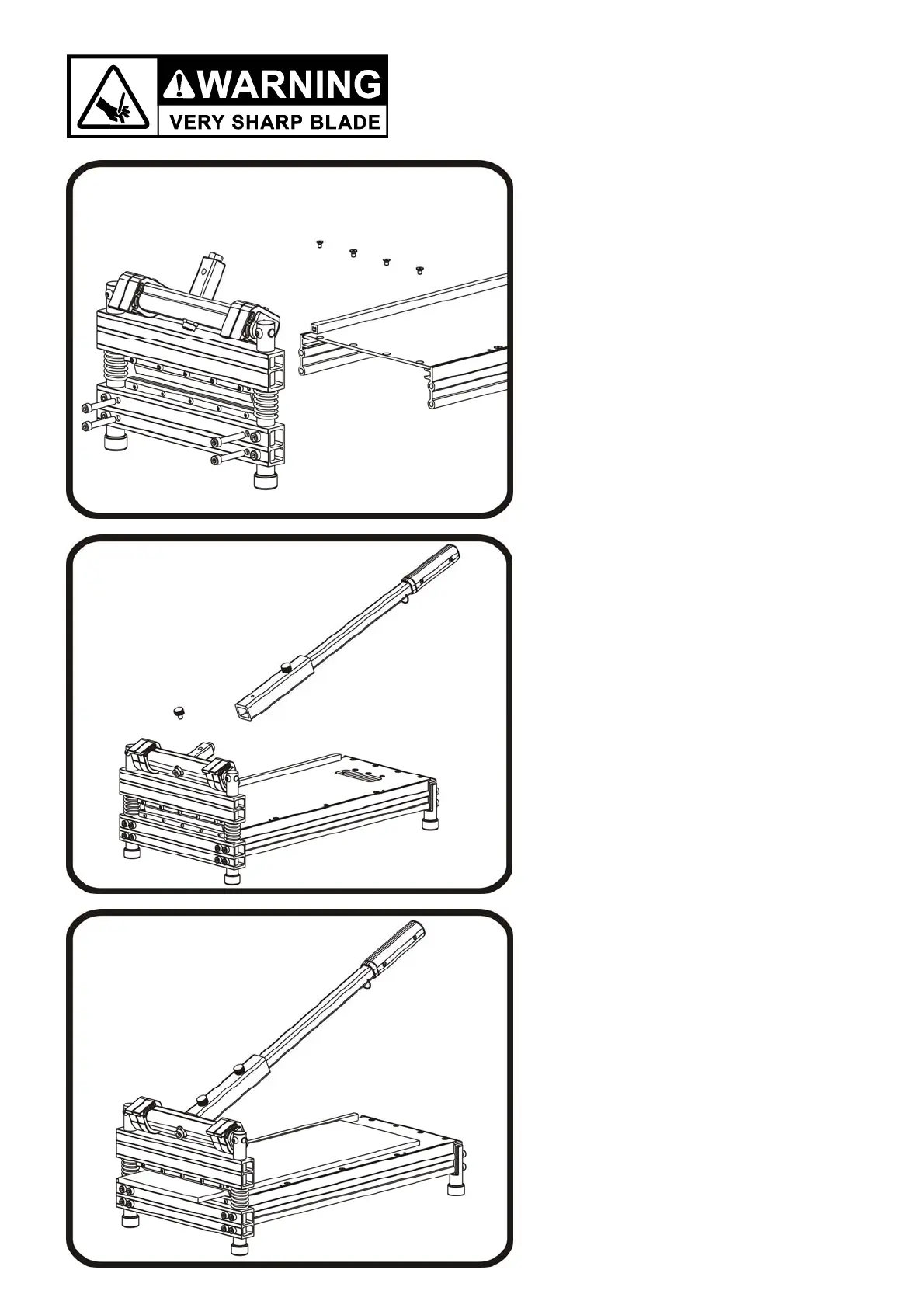 WARNING
VERY SHARP BLADE