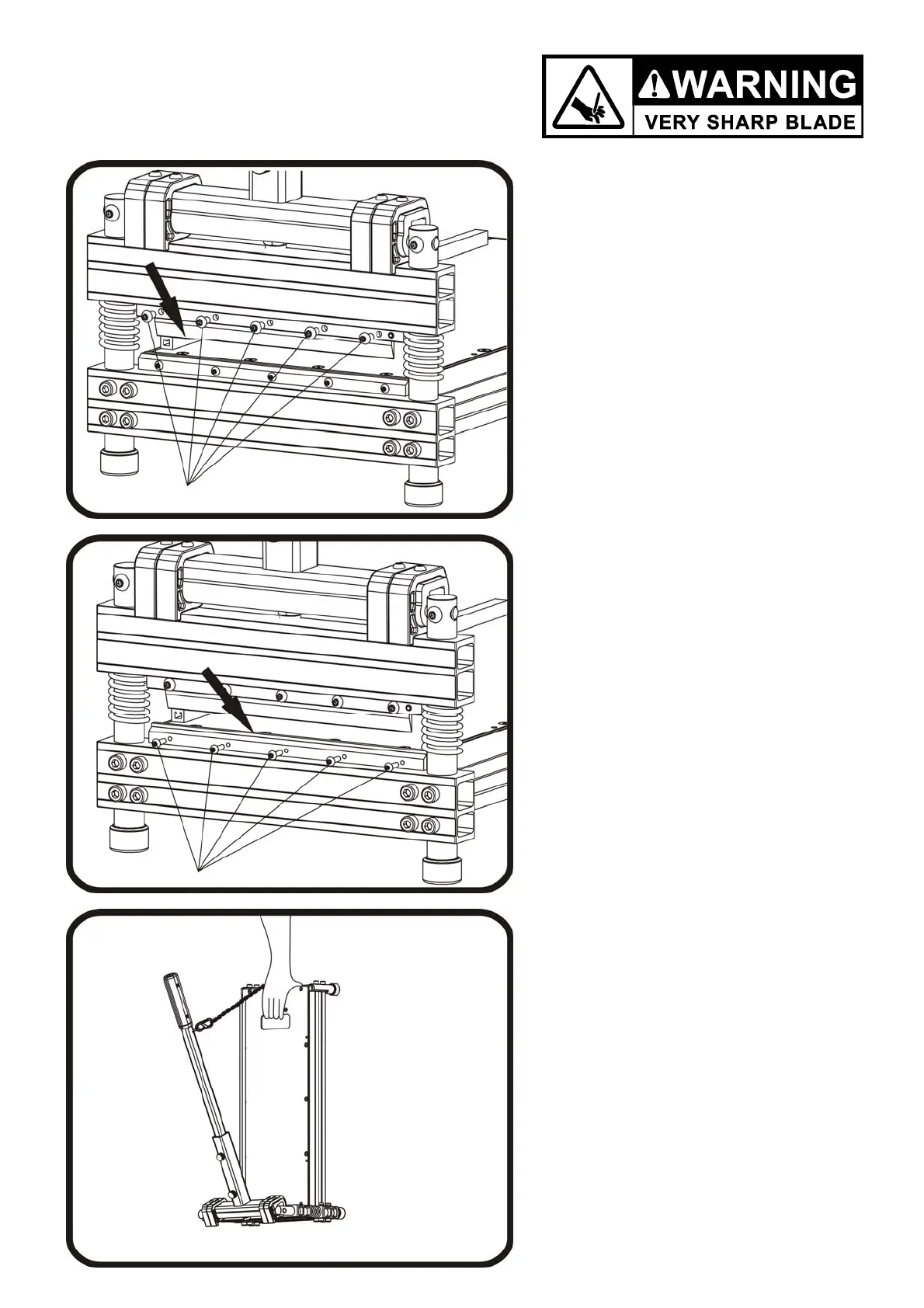 WARNING
VERY SHARP BLADE