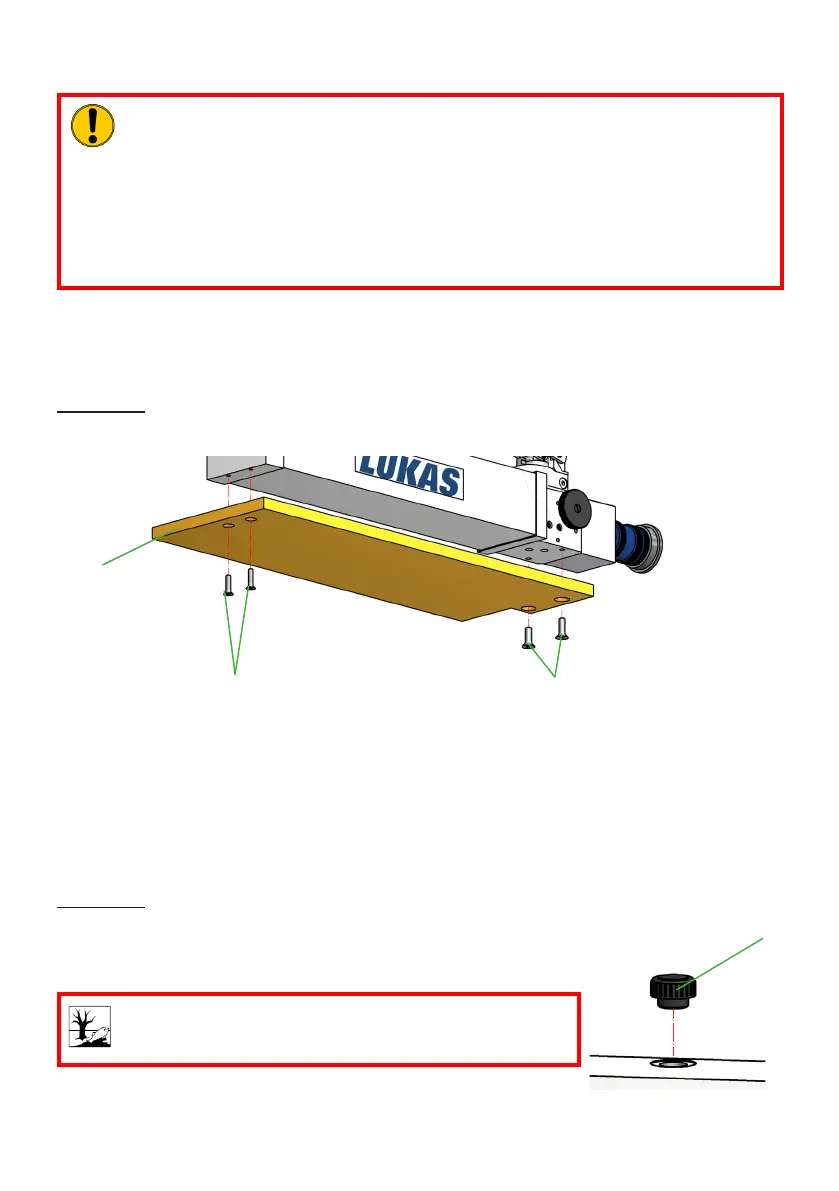 LUKAS