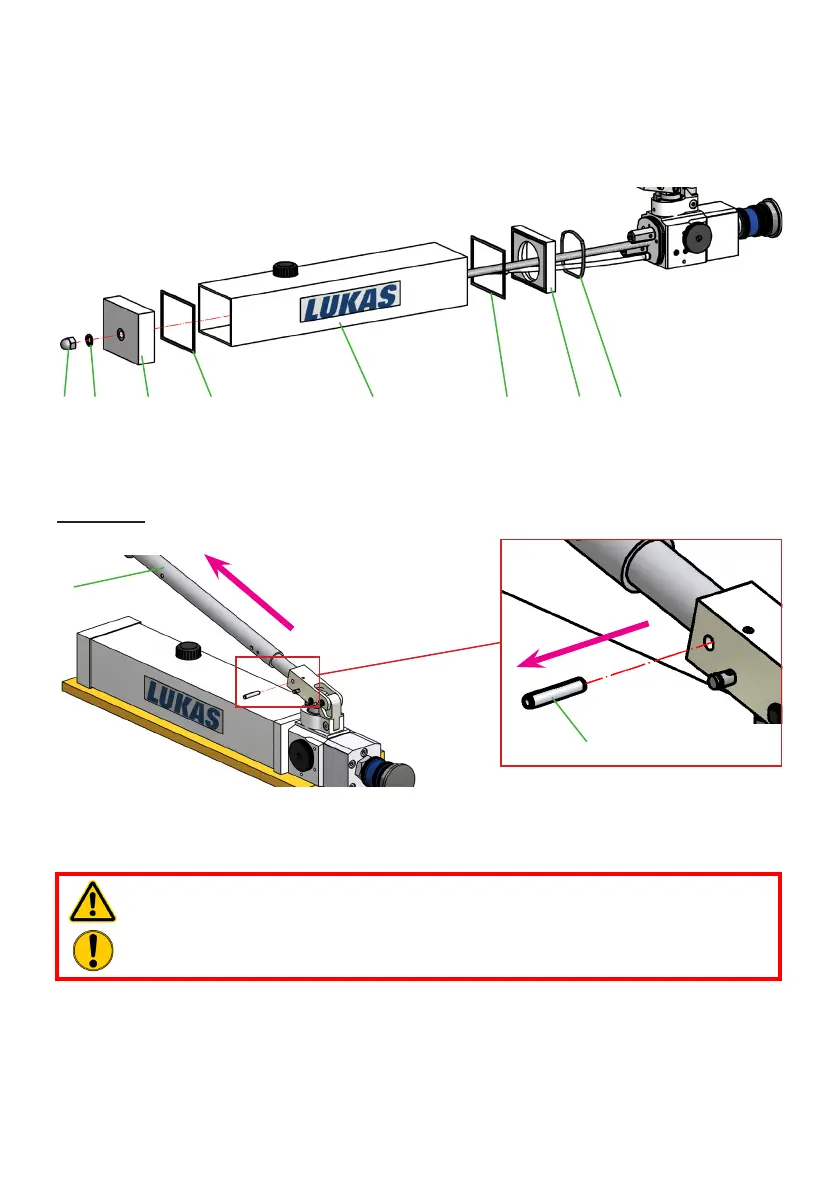 LUKAS

LUKAS