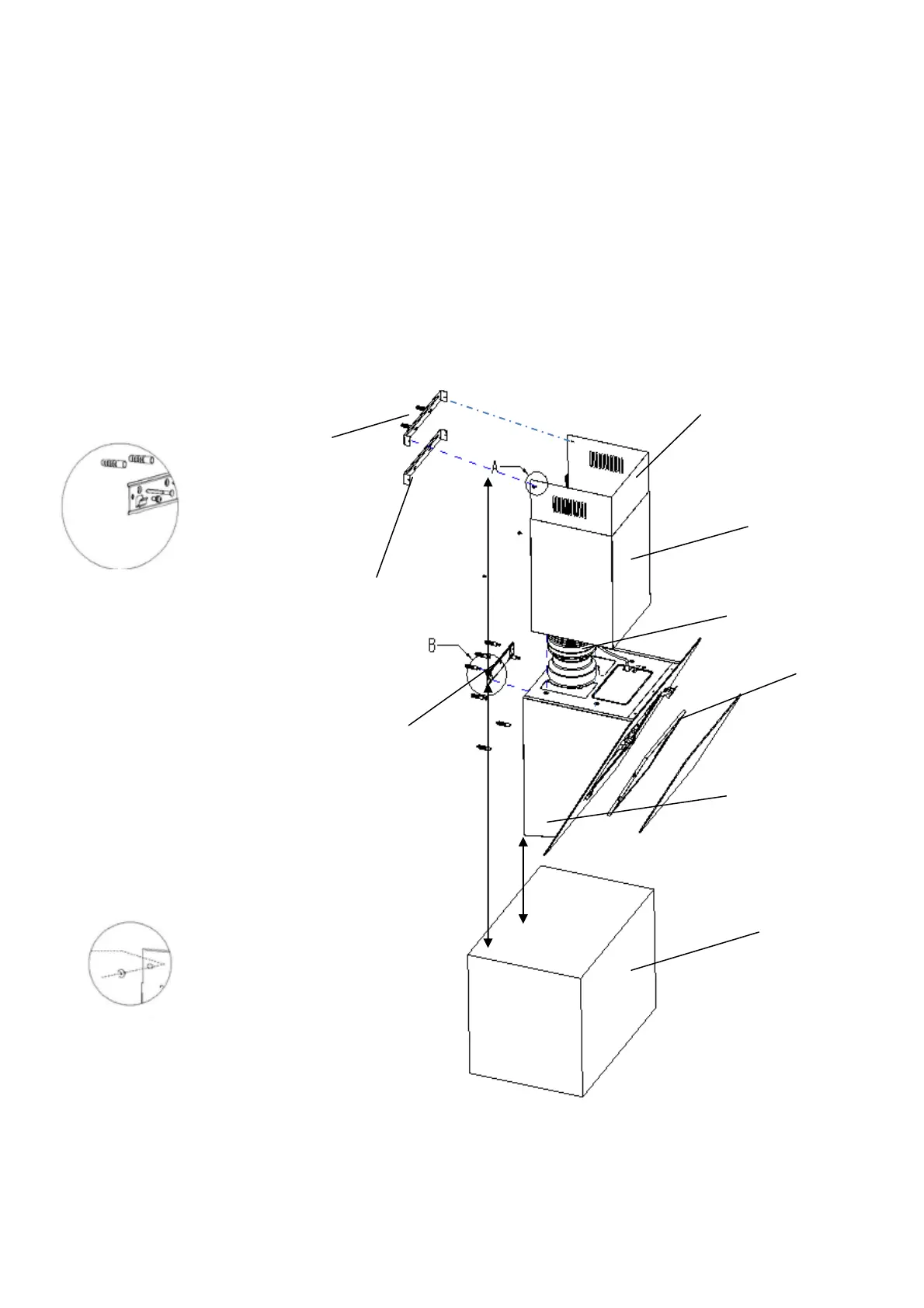 A

B