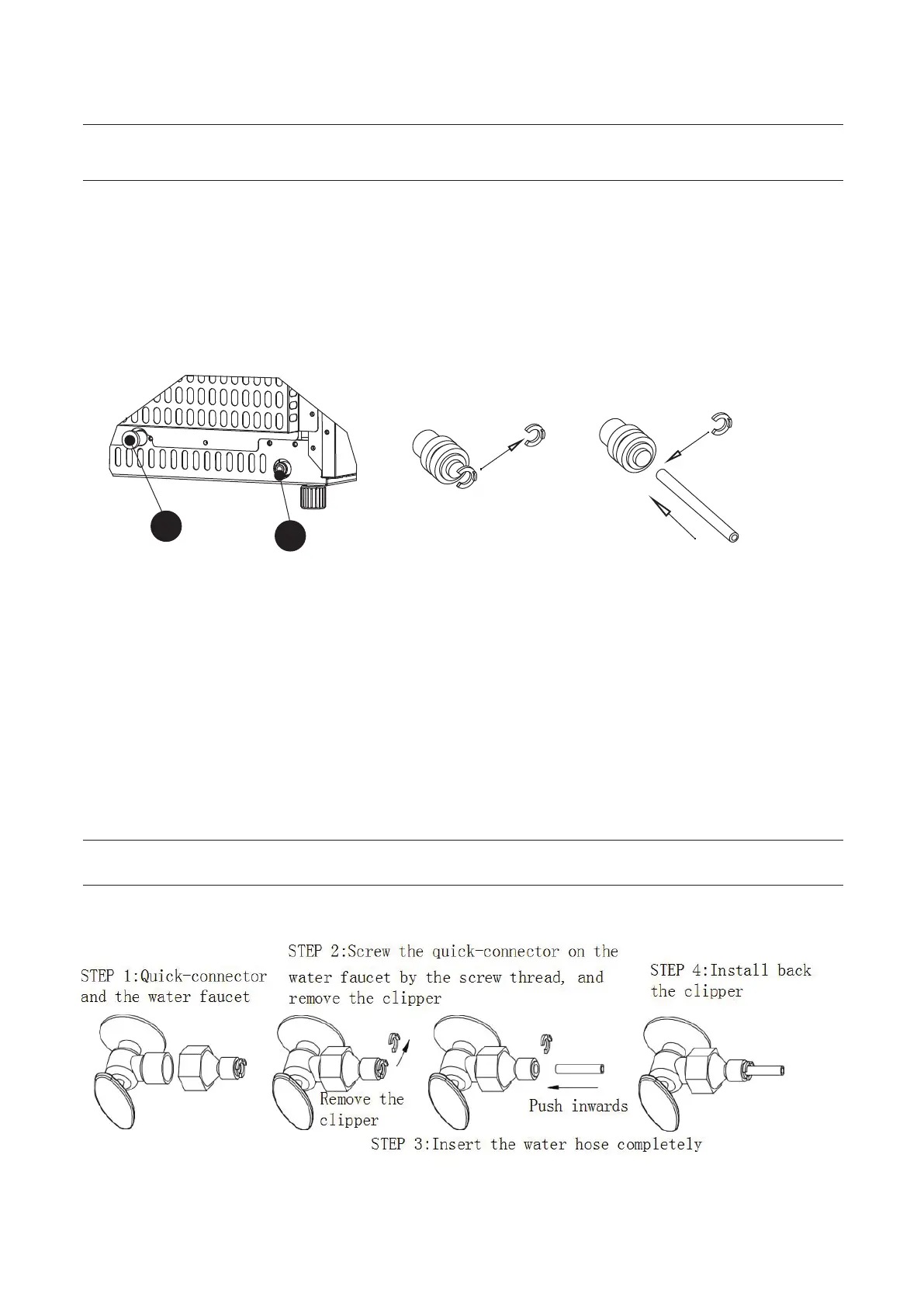 STEP 1:Quick-connector and the water faucet

STEP 2:Screw the quick-connector on the water faucet by the screw thread, and remove the clipper

STEP 4:Install back the clipper

Remove the clipper

Push inwards

STEP 3:Insert the water hose completely