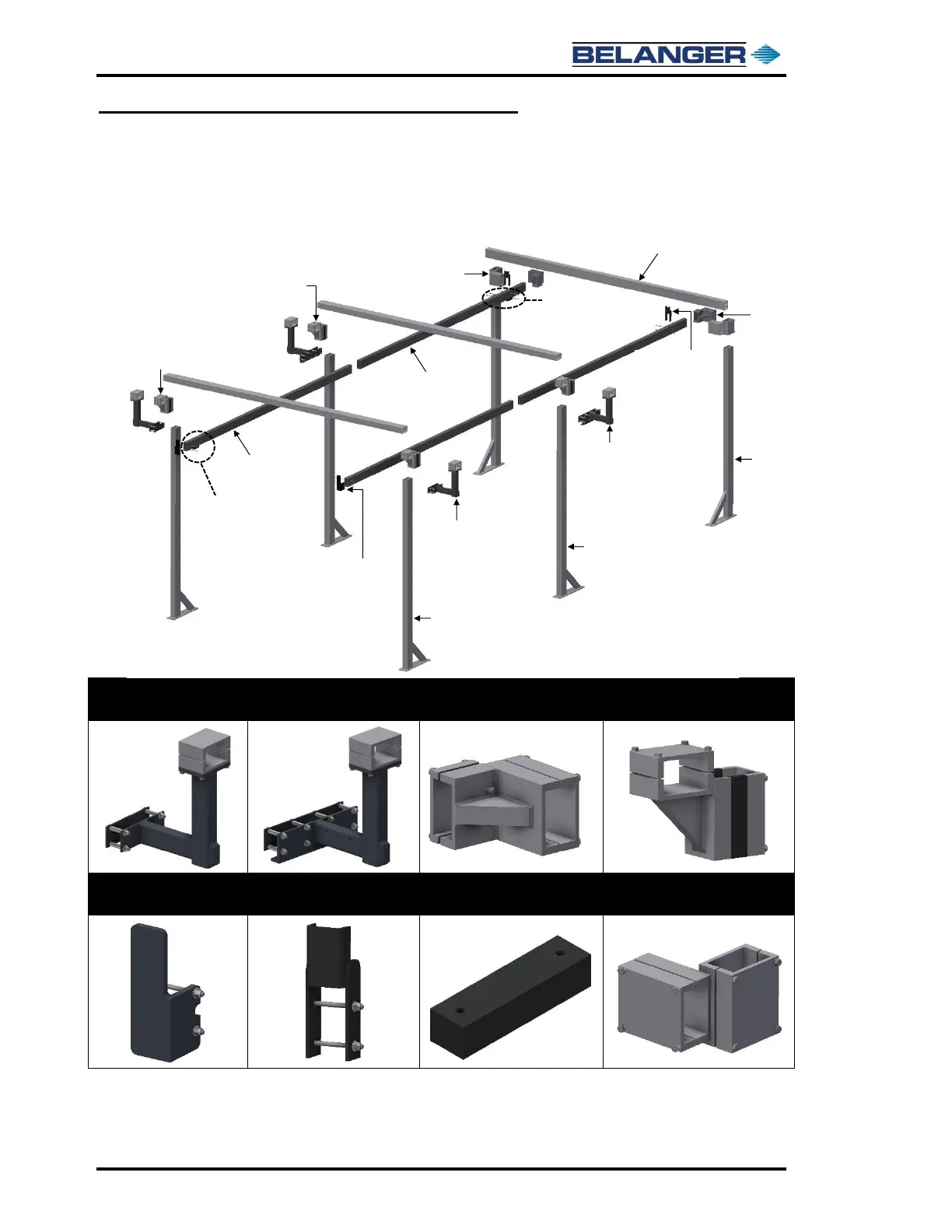 BELANGER