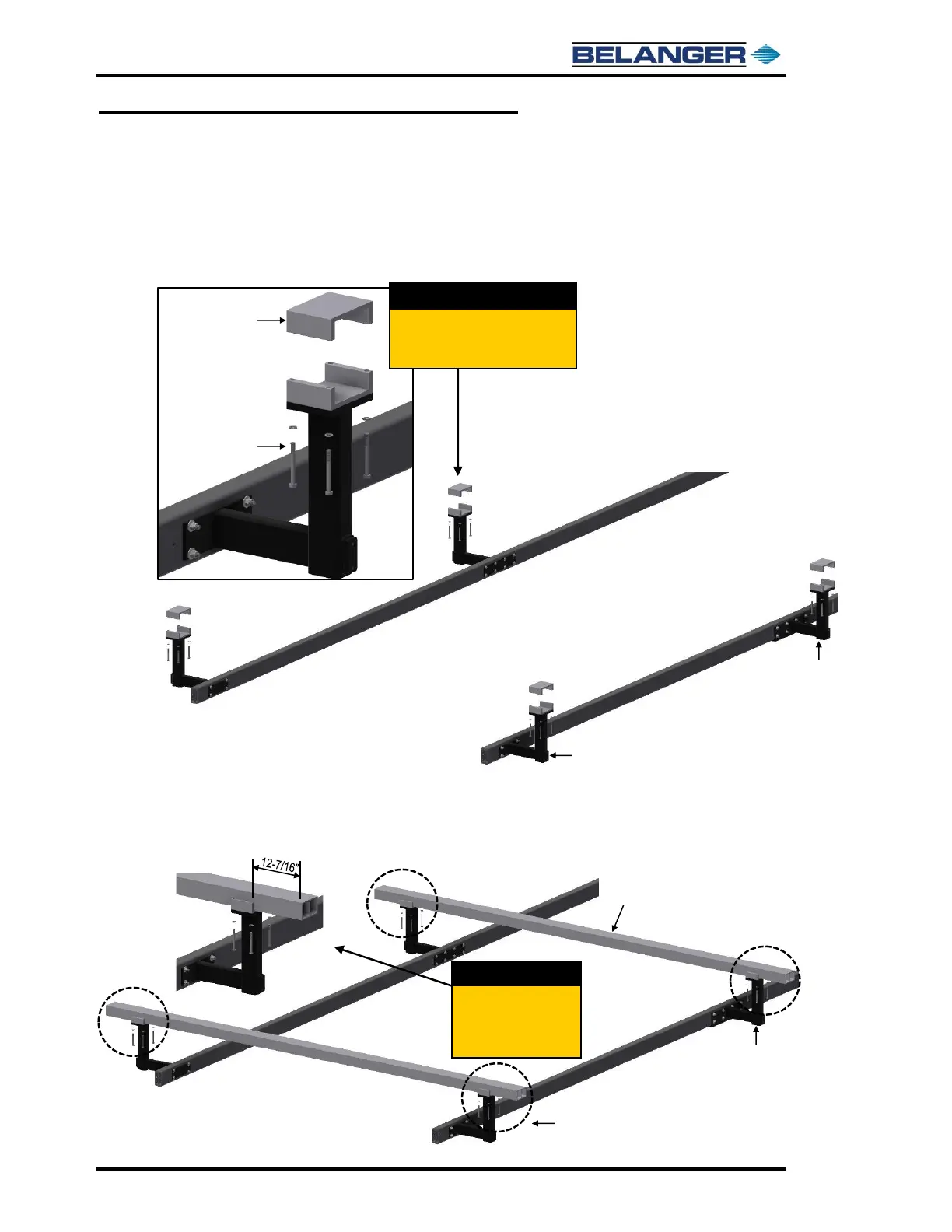 BELANGER

12-7/16"