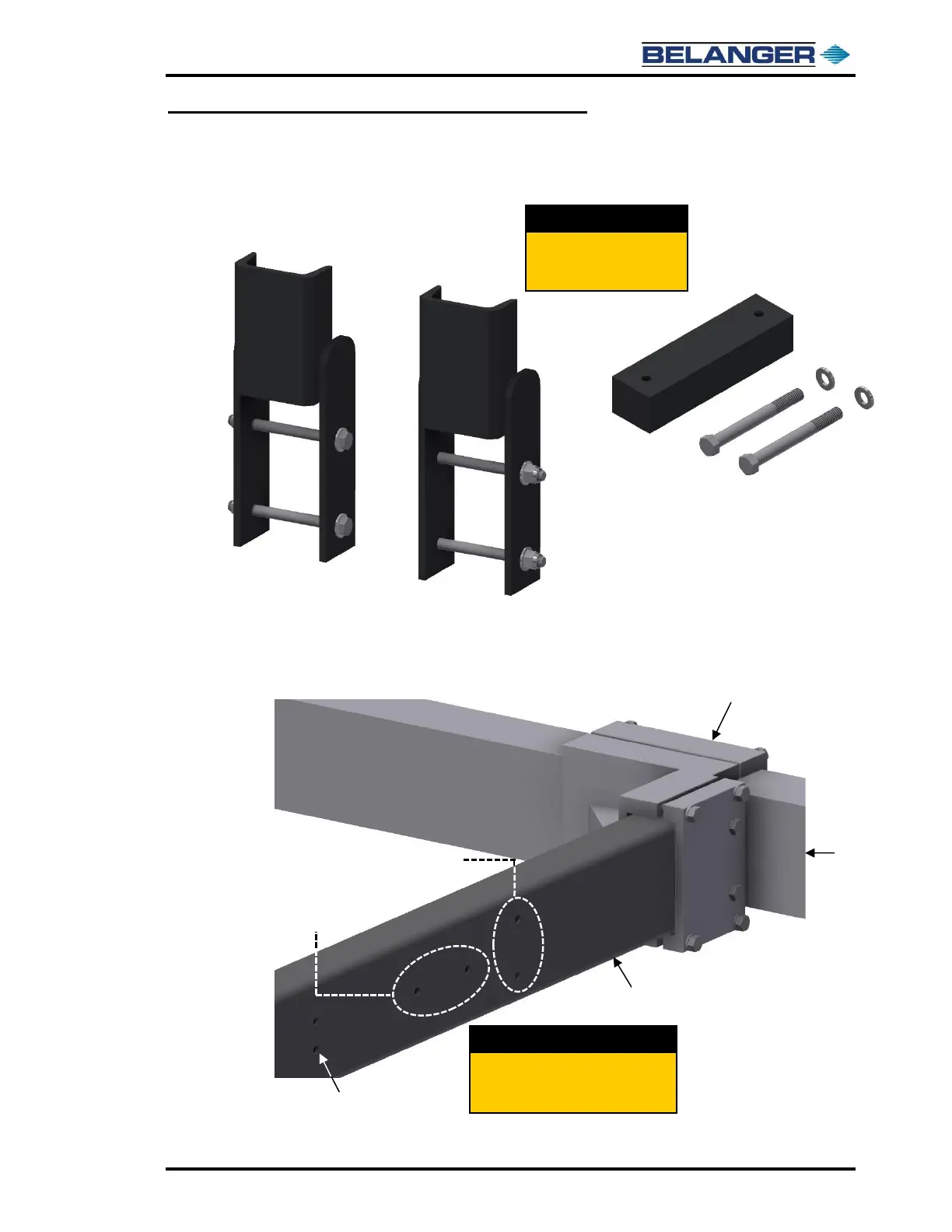 BELANGER