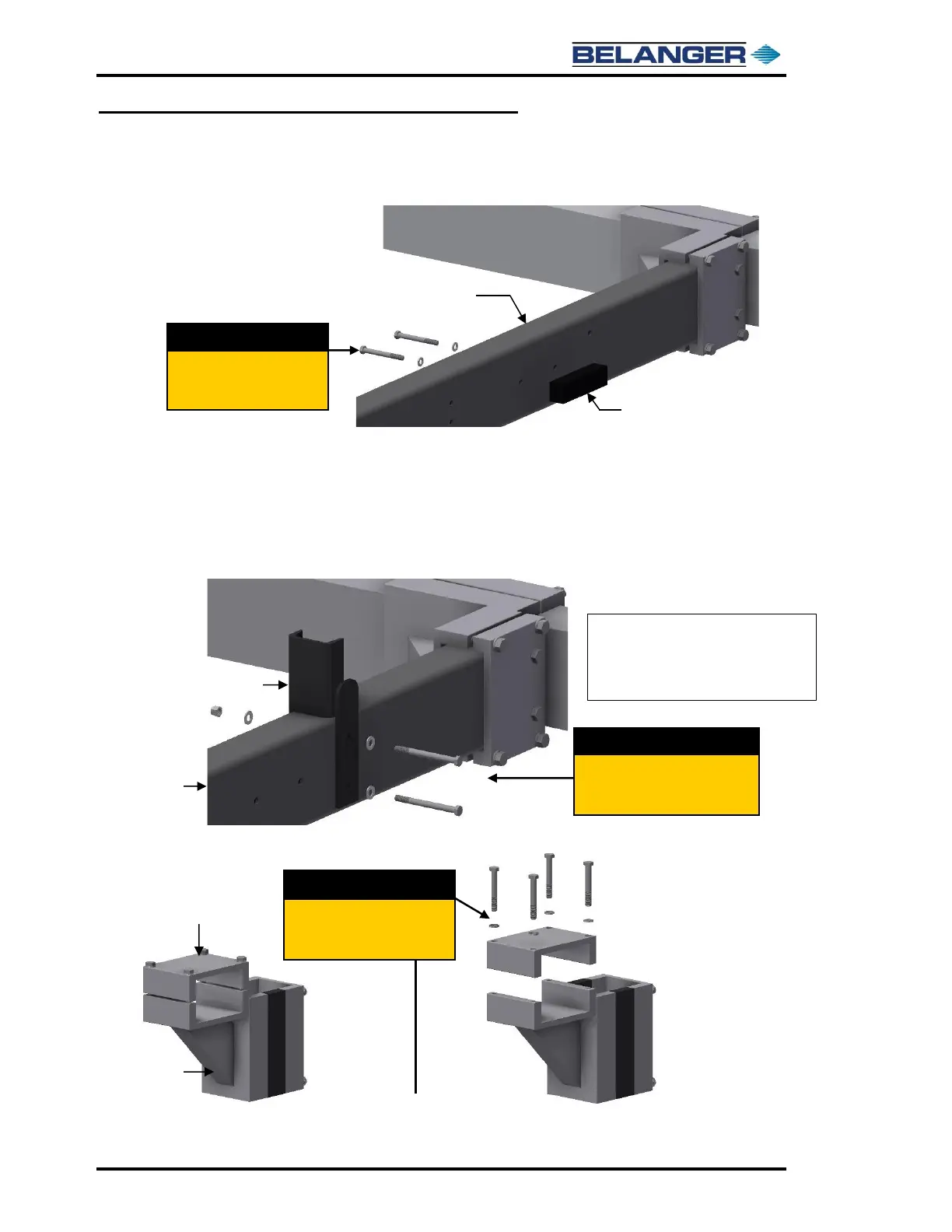 BELANGER