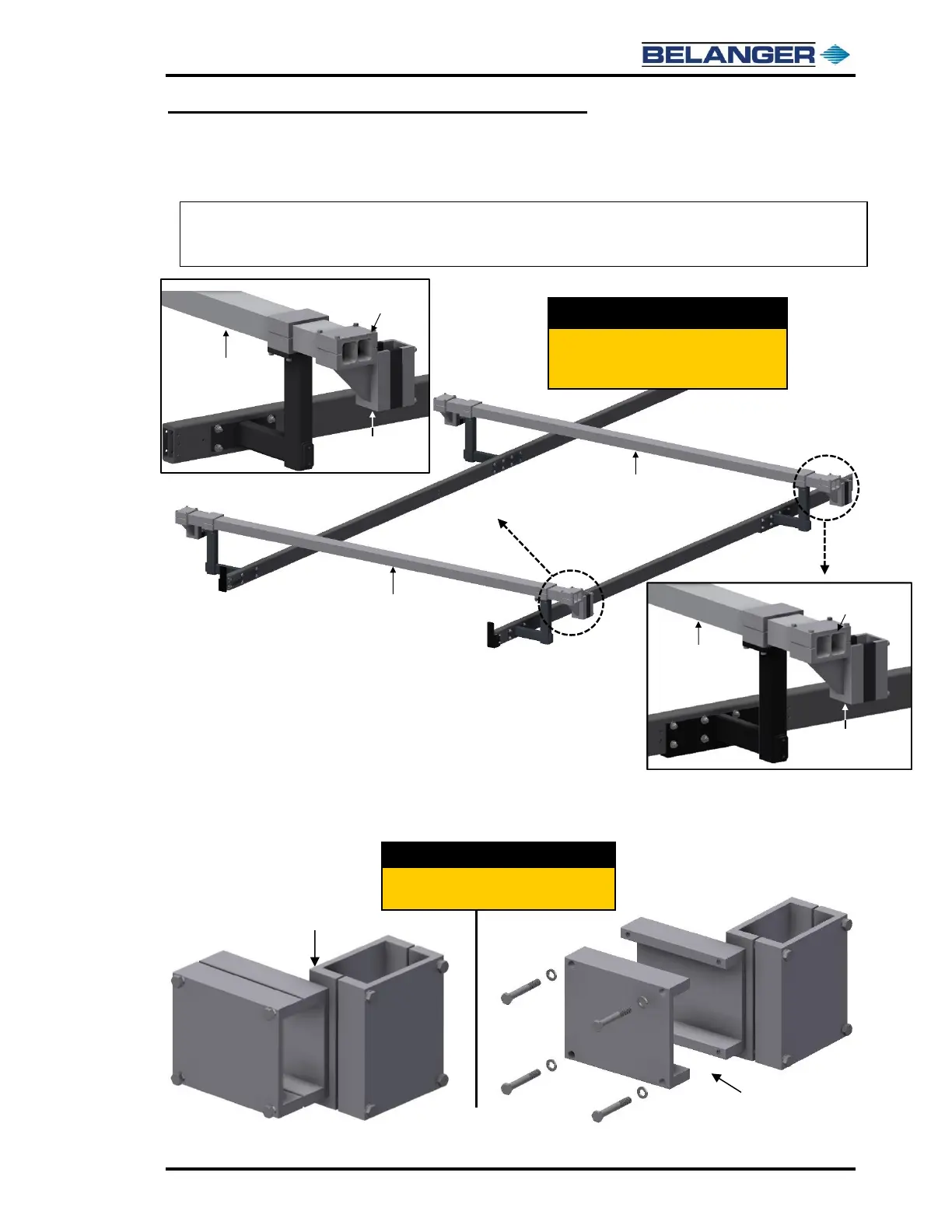 BELANGER