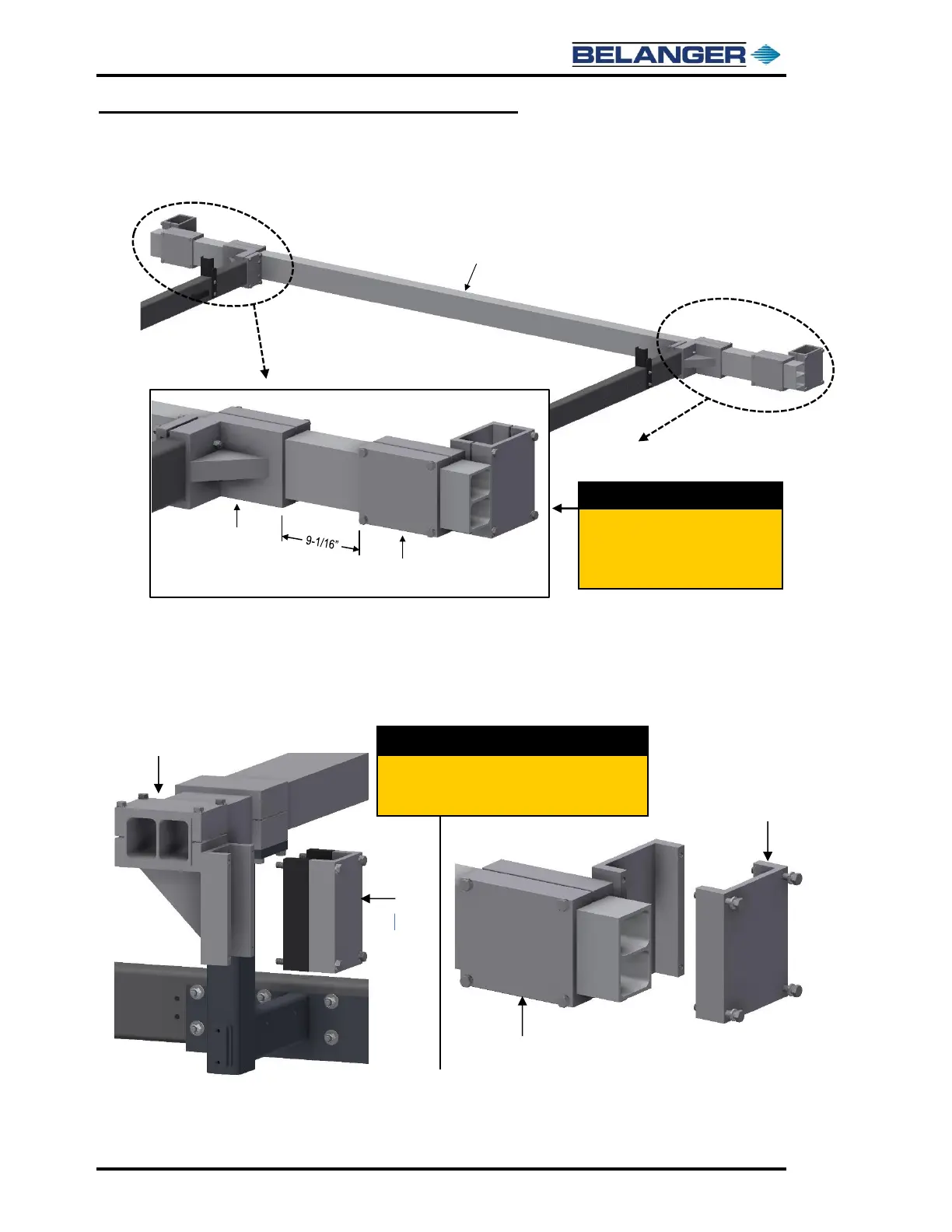 BELANGER

9-1/16"