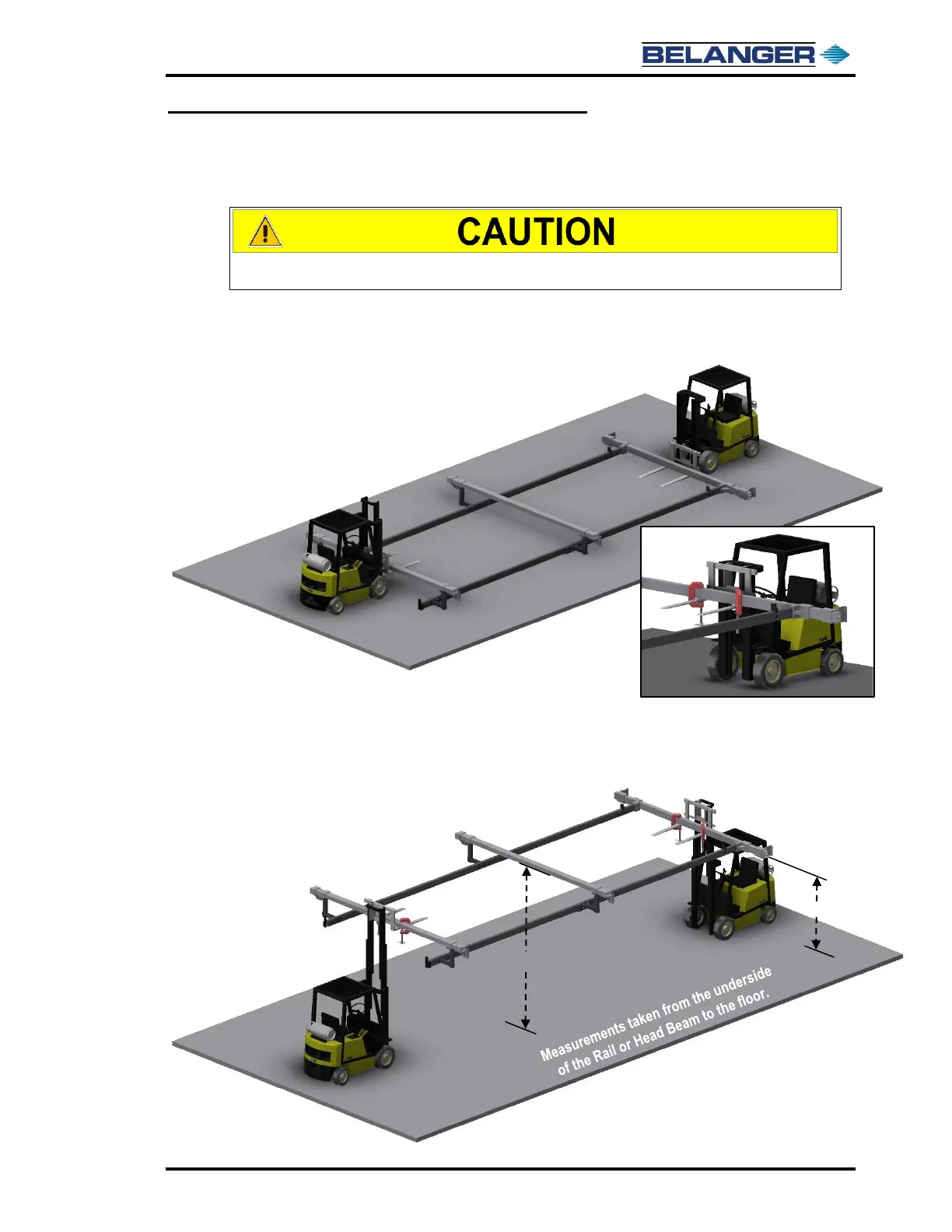 BELANGER

CAUTION

Measurements taken from the underside of the Rail or Head Beam to the floor.