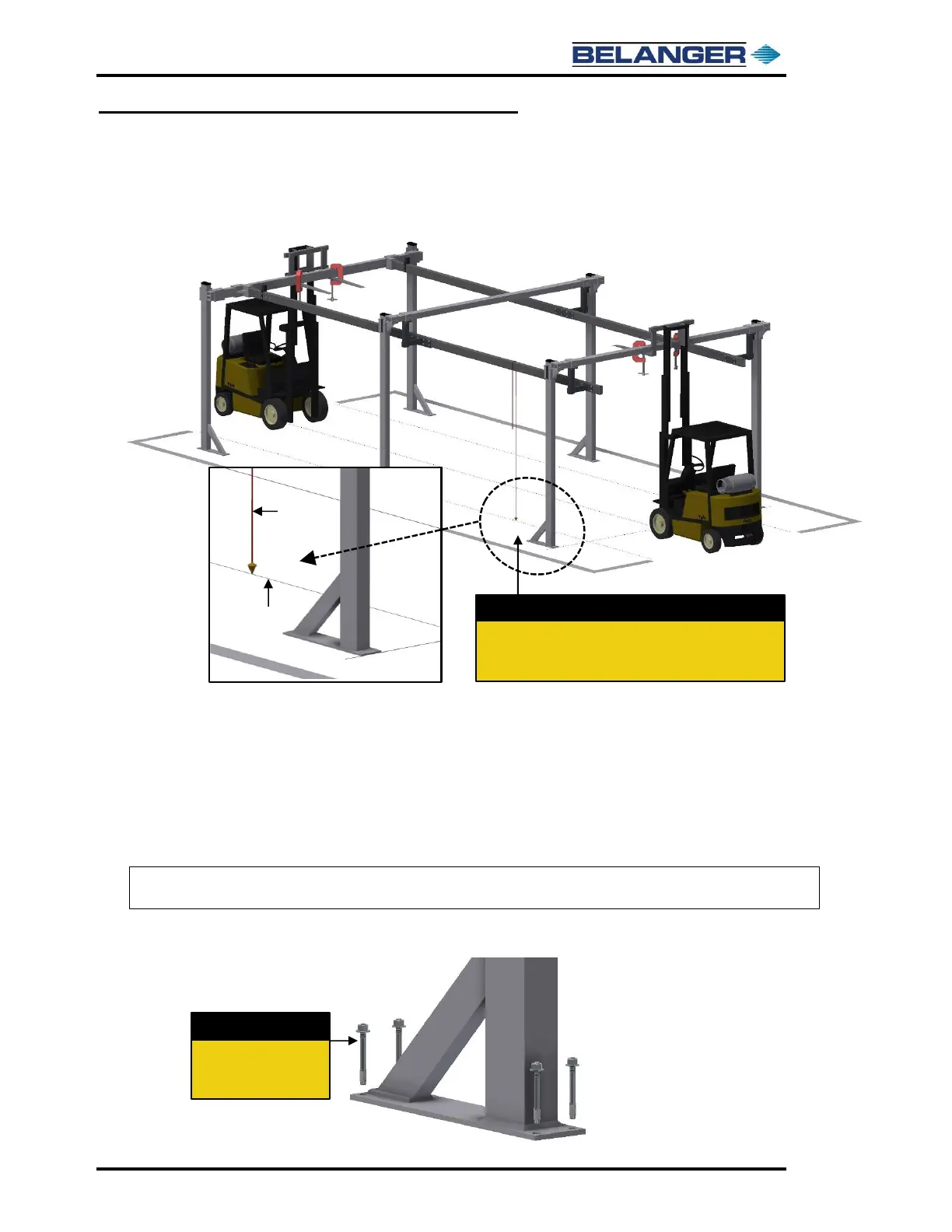 BELANGER