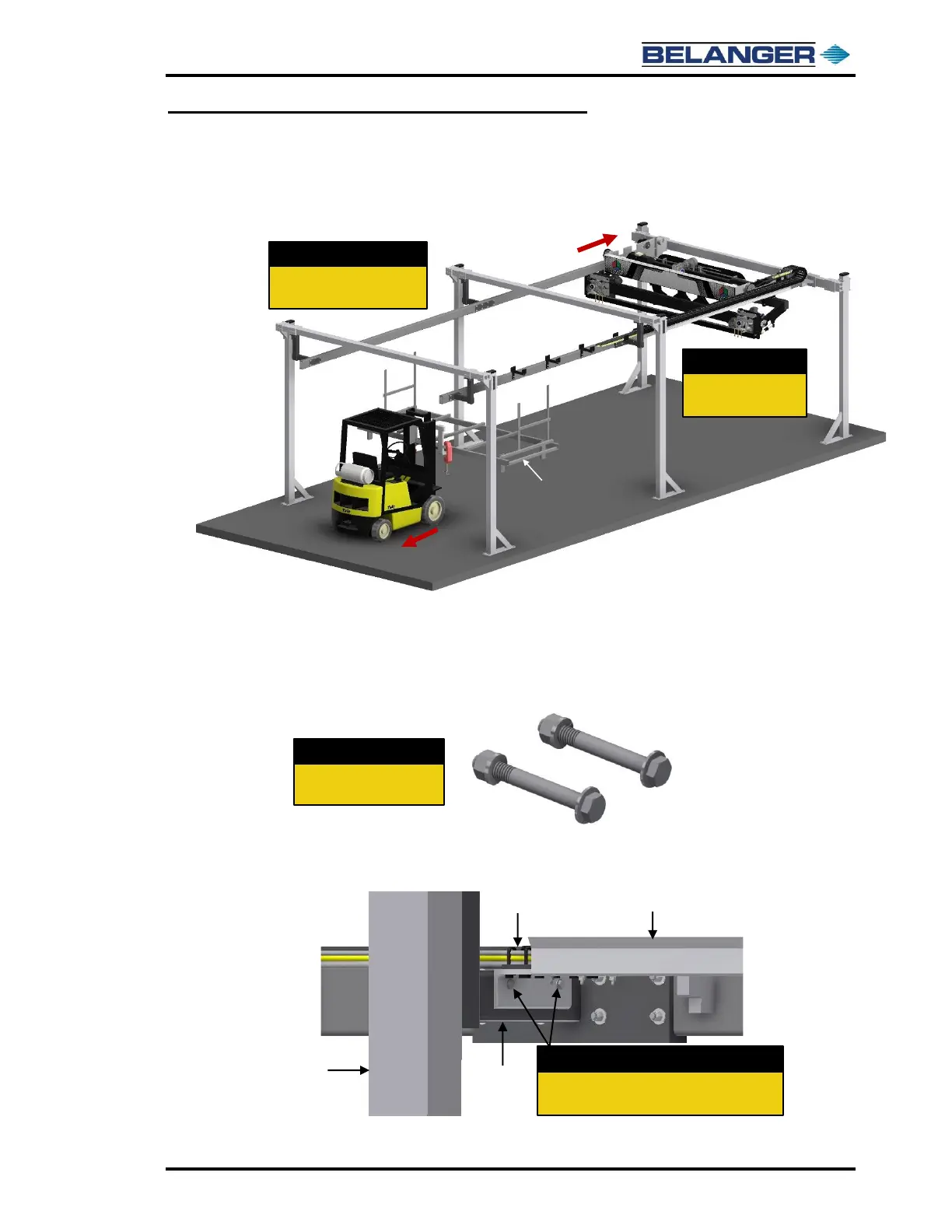 BELANGER