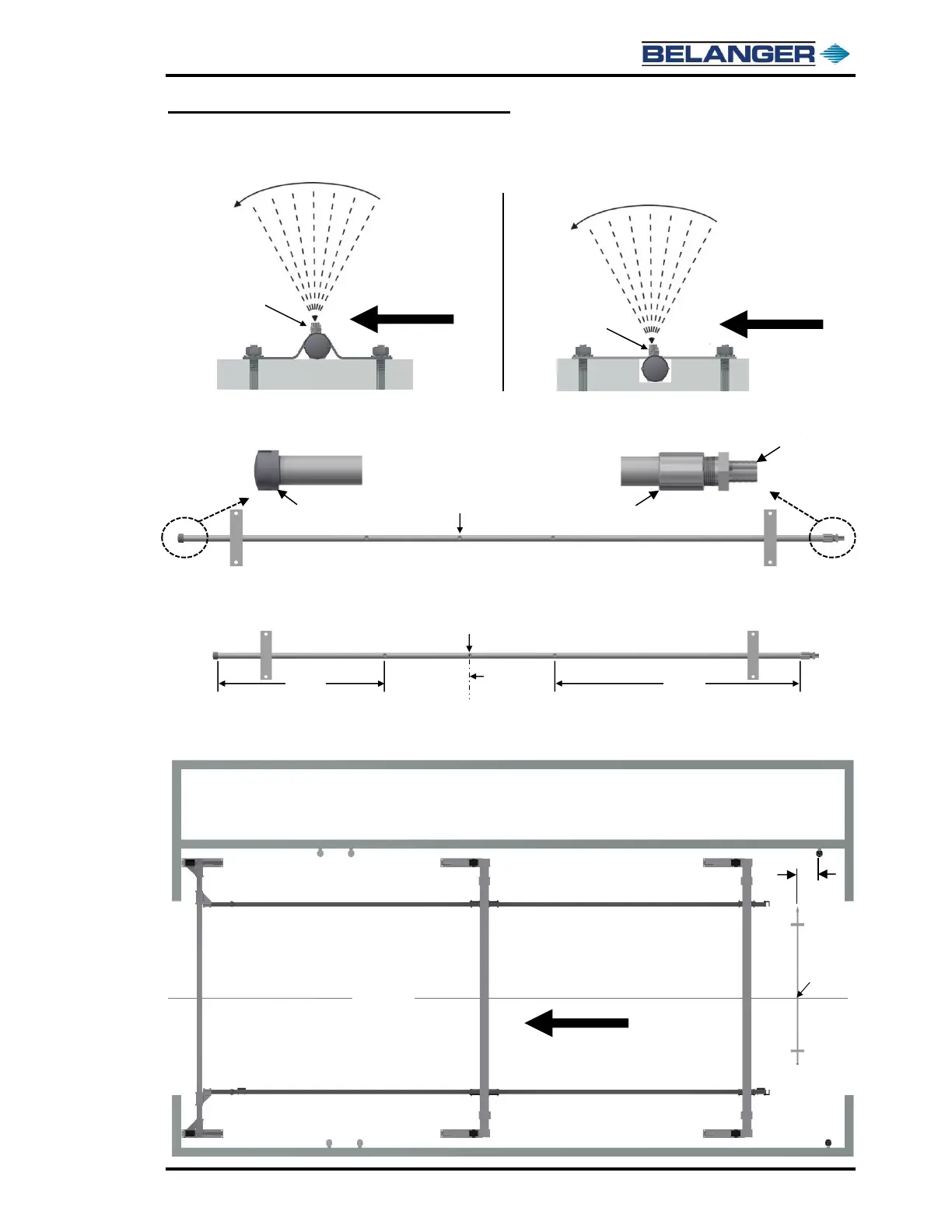 BELANGER