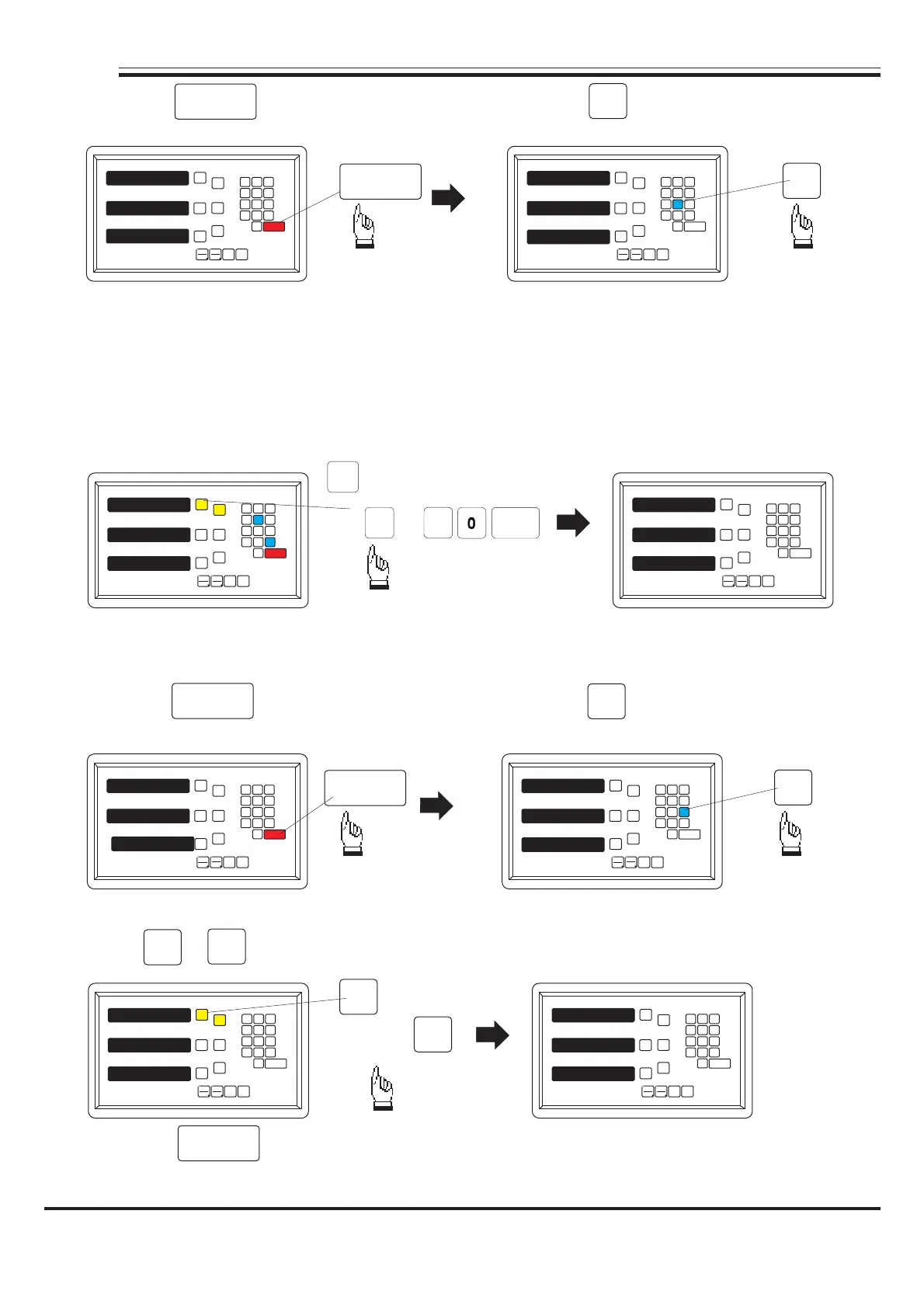 0