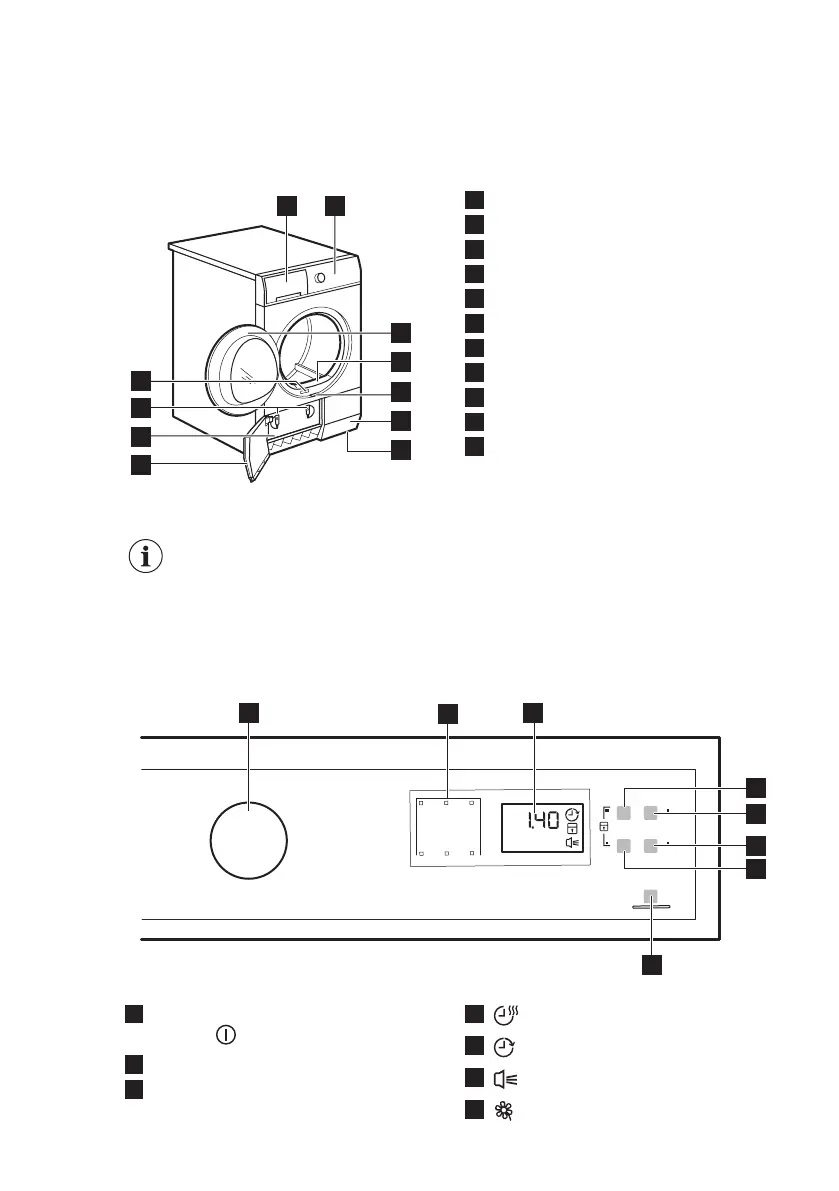 1.40