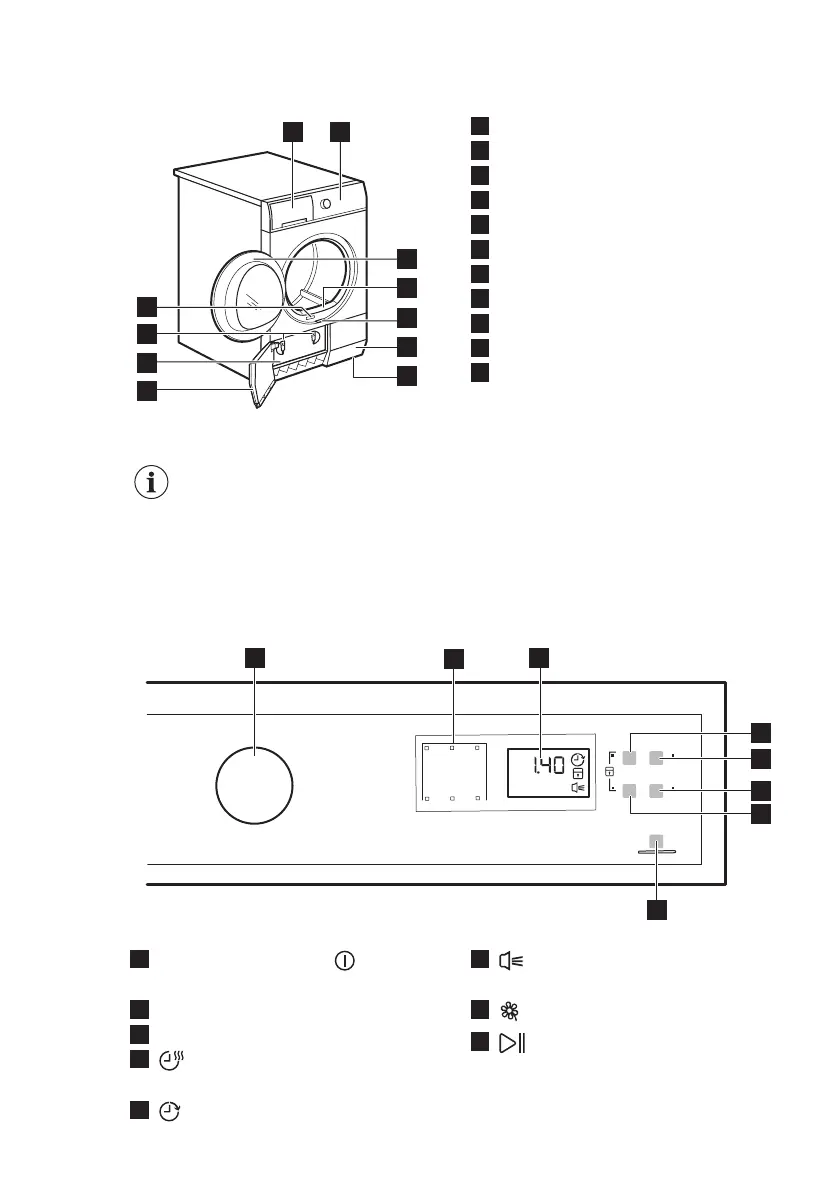 1.40