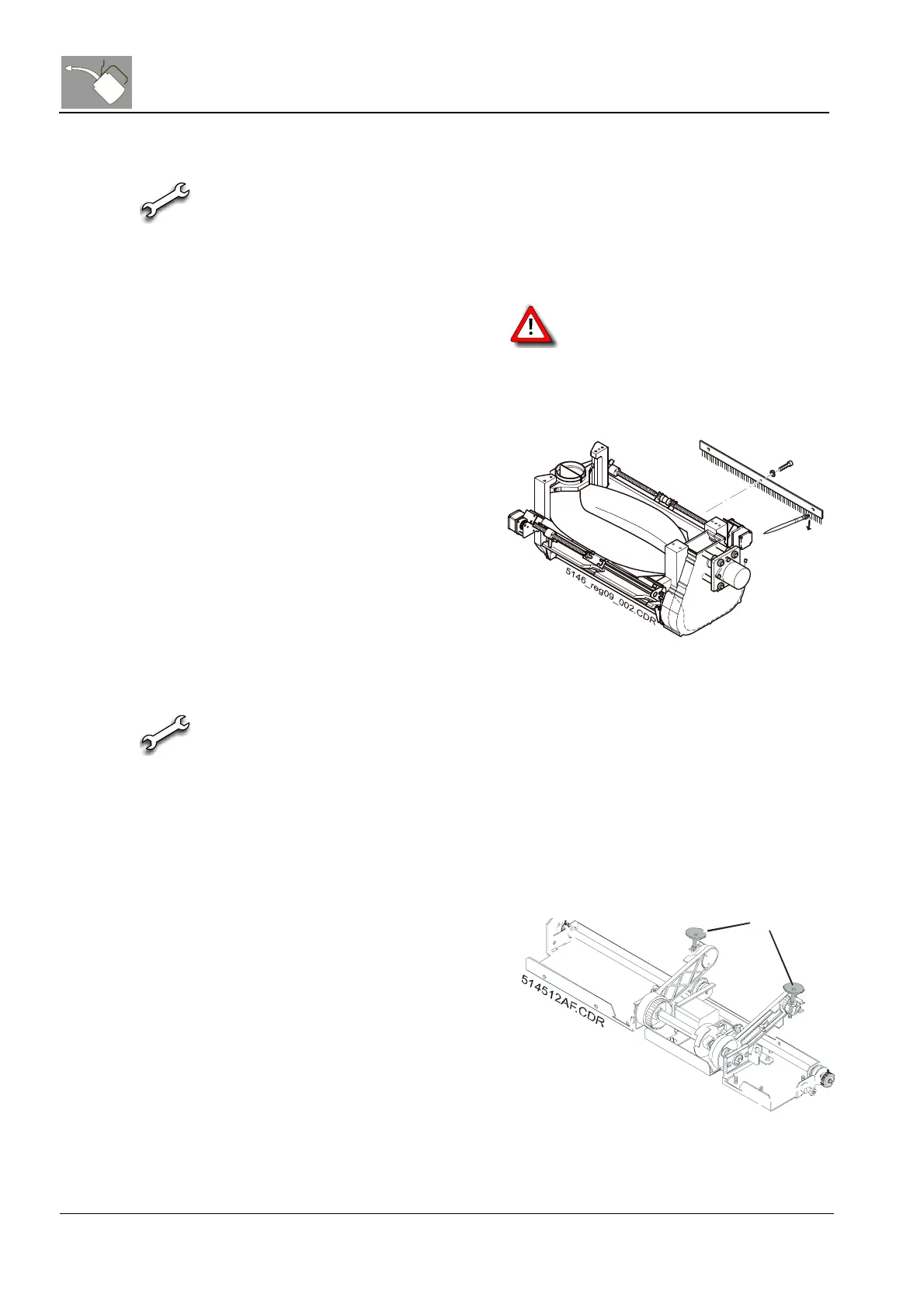 5146_reg09_002.CDR

514512AF.CDR