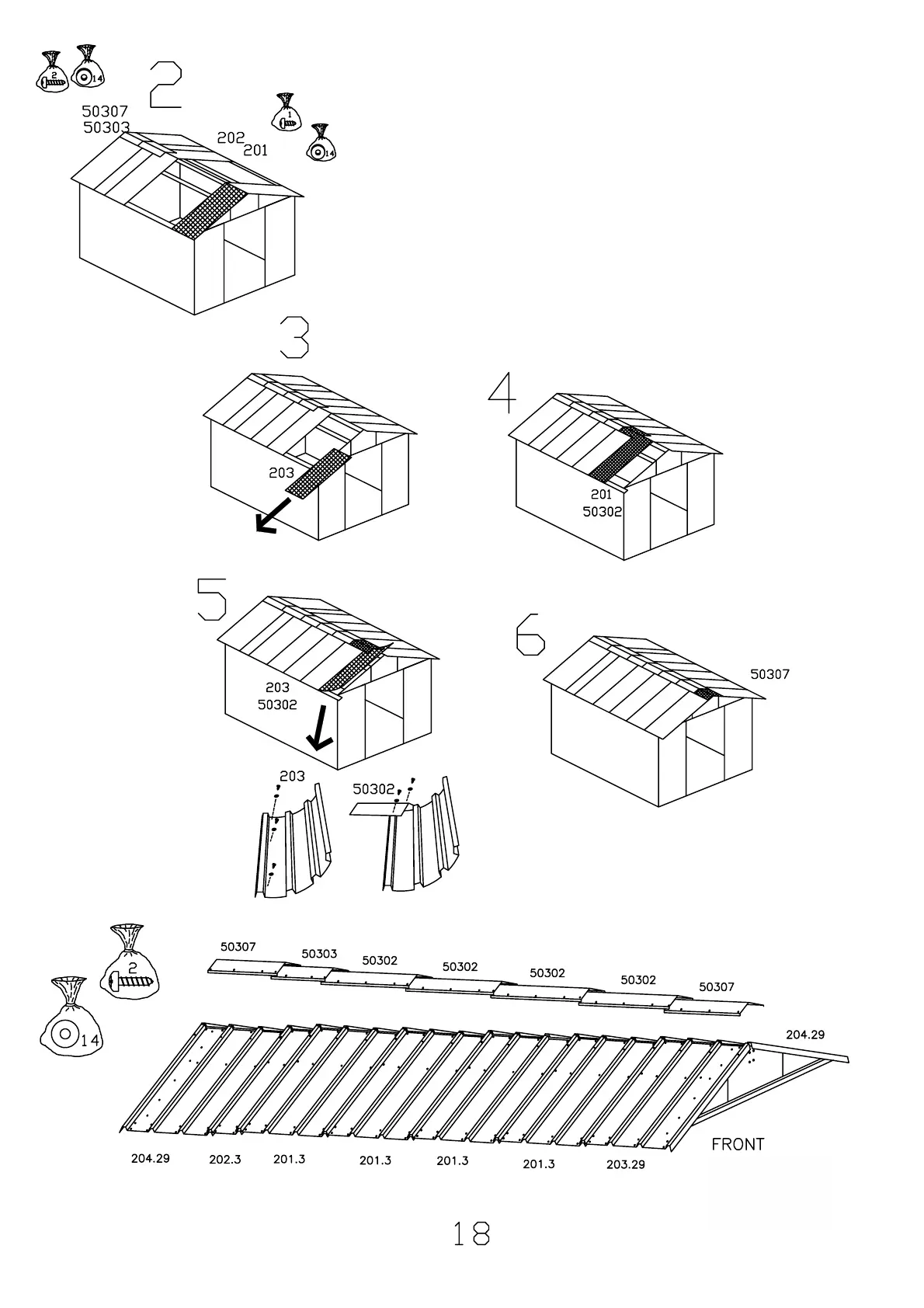 2 14

2

50307
50303

202
201

1

14

3

203

4

201
50302

5

203
50302

6

50307

203

50302

2

14

50307
50303
50302
50302
50302
50302
50307

204.29

204.29
202.3
201.3
201.3
201.3
201.3
203.29

FRONT

18