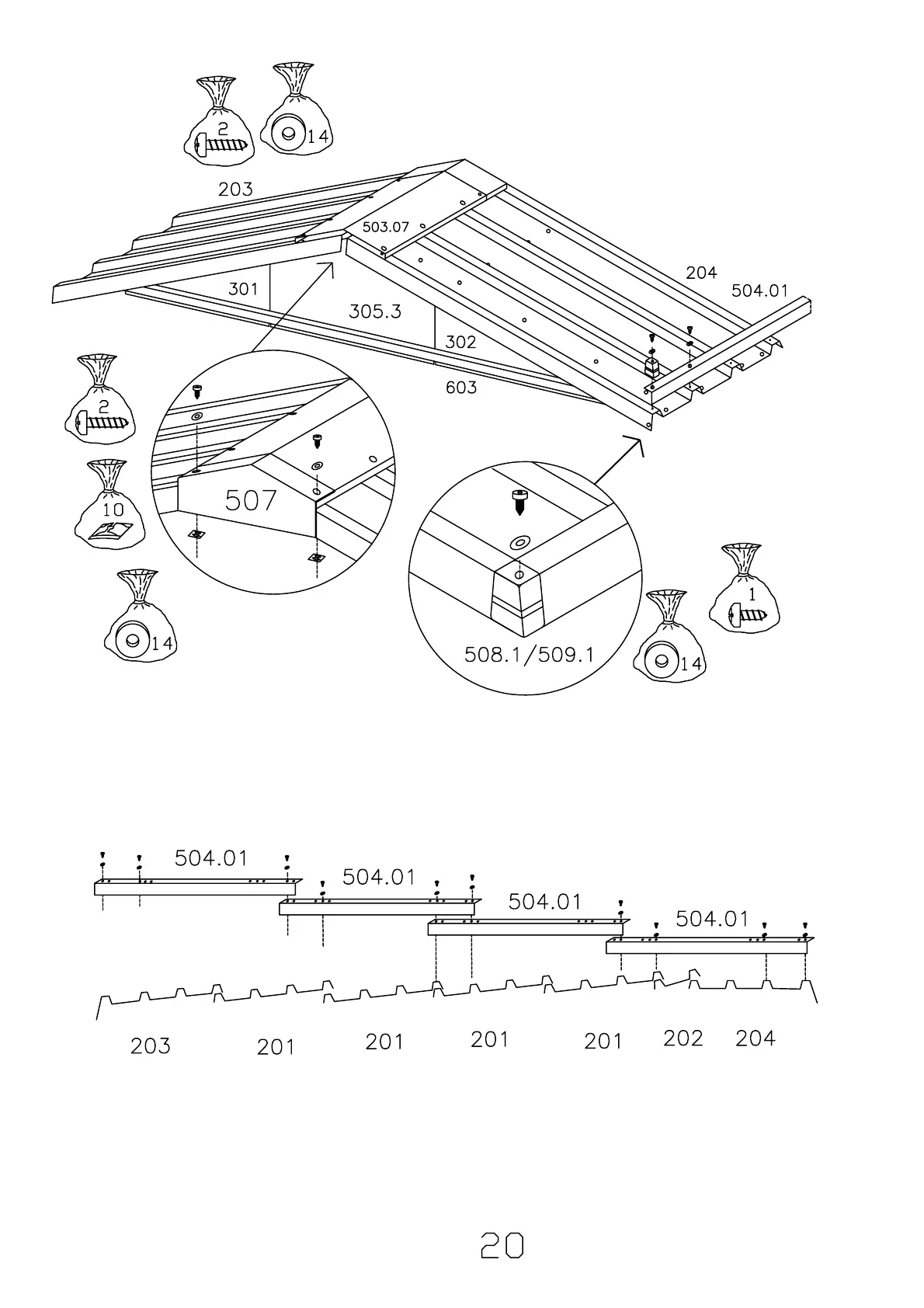 2
14
203
503.07
204
504.01
301
305.3
302
603
2
10
507
14
508.1/509.1
1
14

504.01
504.01
504.01
504.01
203
201
201
201
201
202
204

20