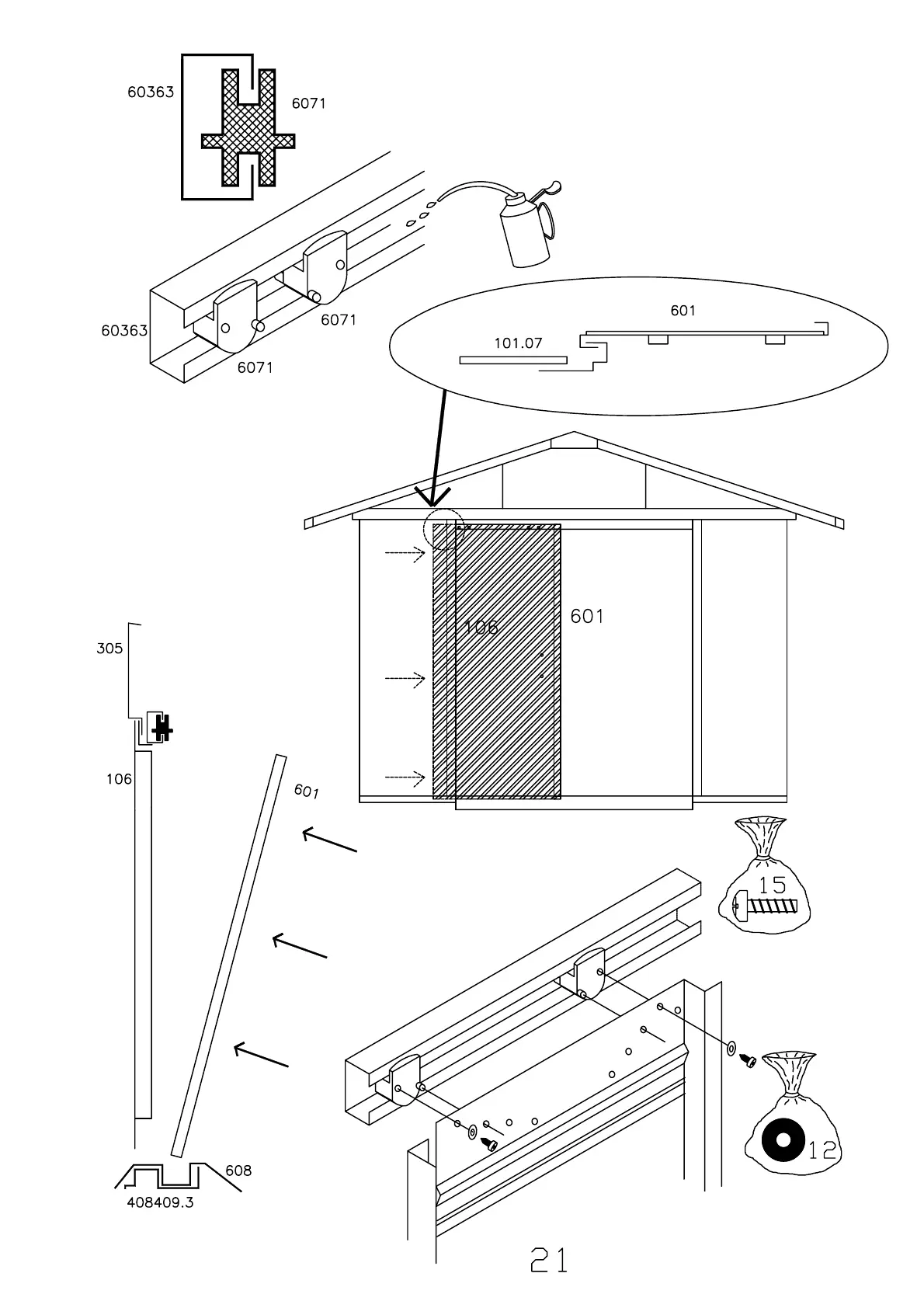 60363
6071
60363
6071
6071
601
101.07
106
601
305
106
601
15
12
608
408409.3
21