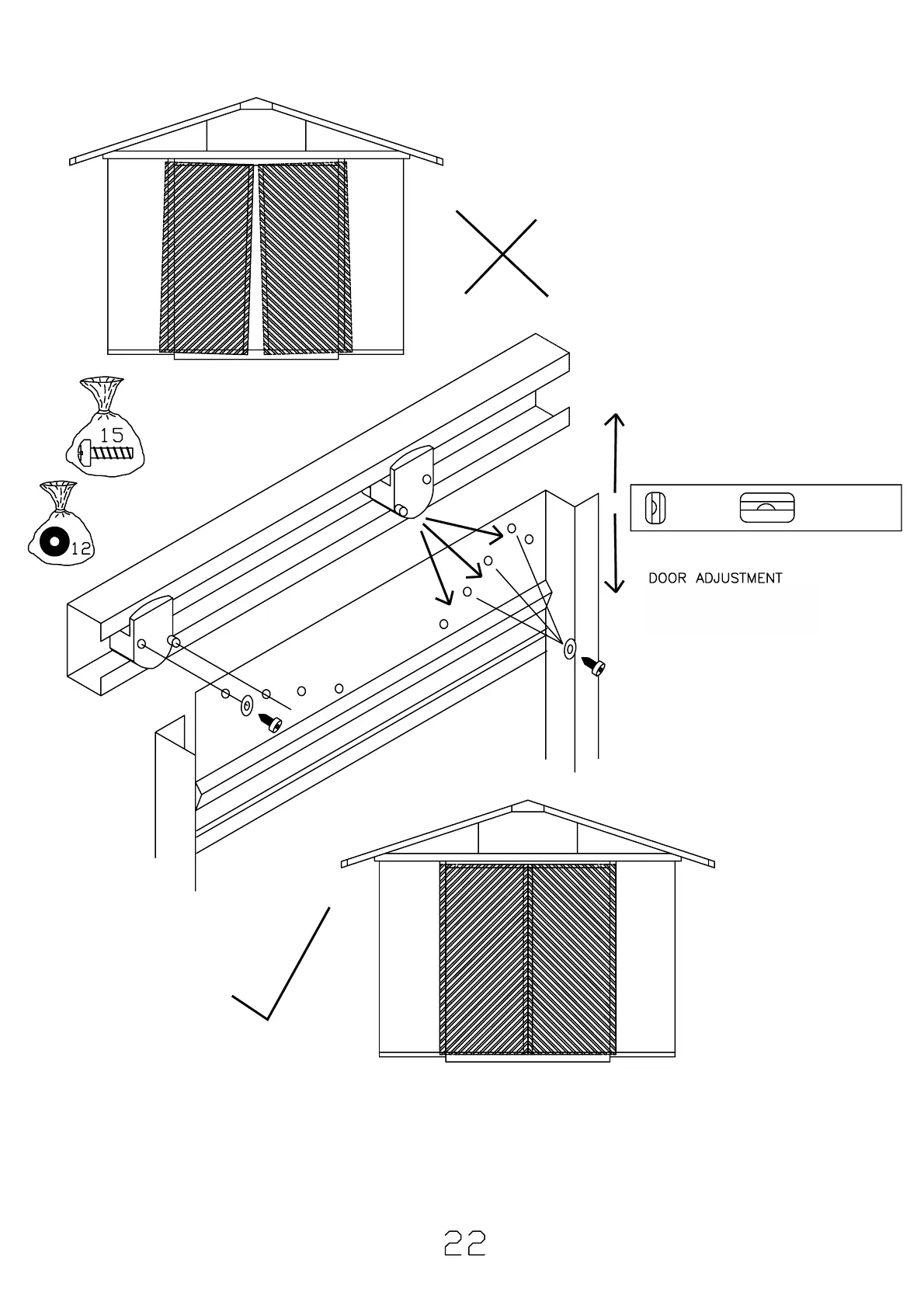 15

12

DOOR ADJUSTMENT

22