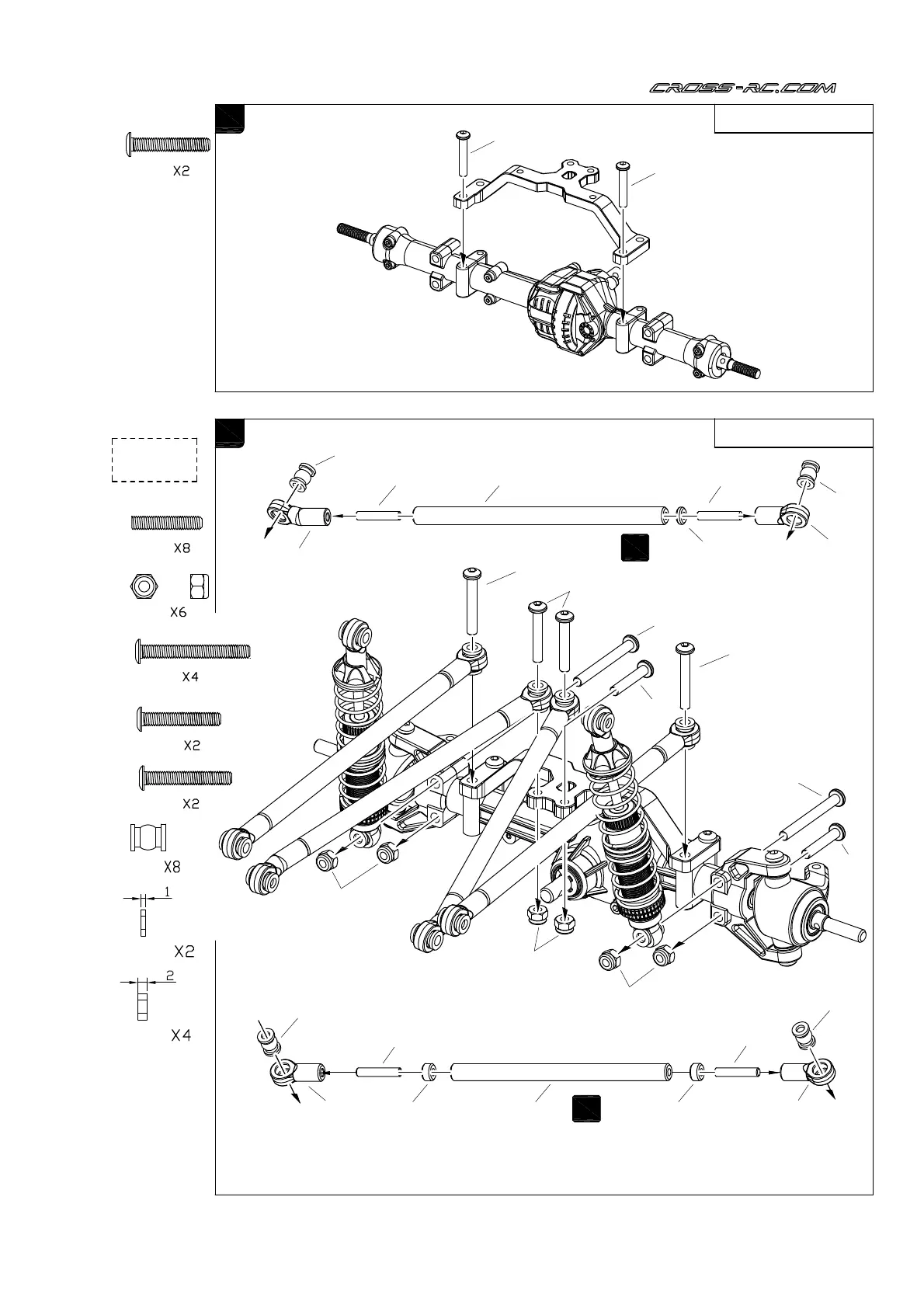 CROSS-RC.COM

X2

X8

X6

X4

X2

X2

X8

1

X2

2

X4