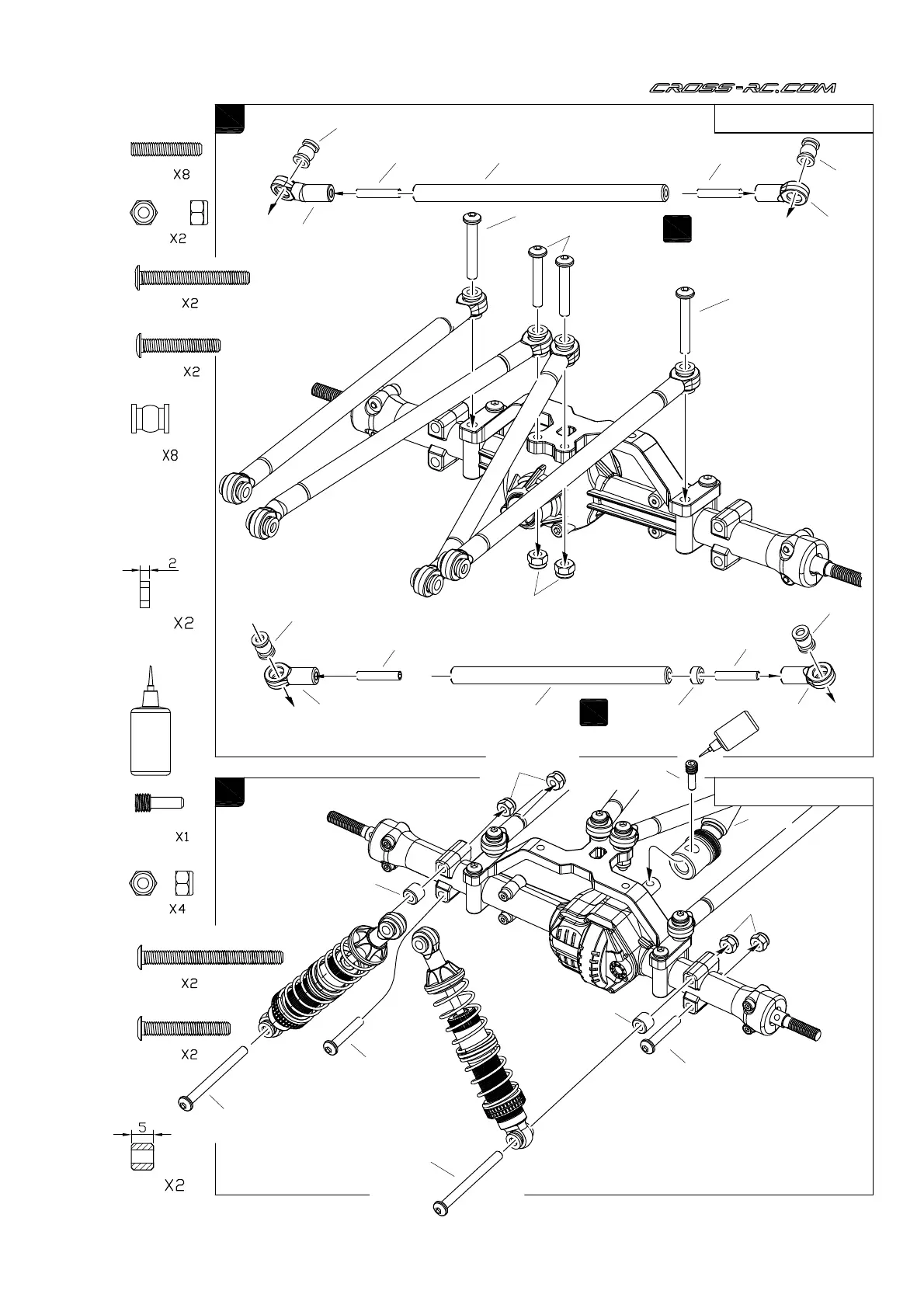 CROSS-RC.COM

X8

X2

X2

X2

X8

2

X2

X1

X4

X2

X2

5

X2