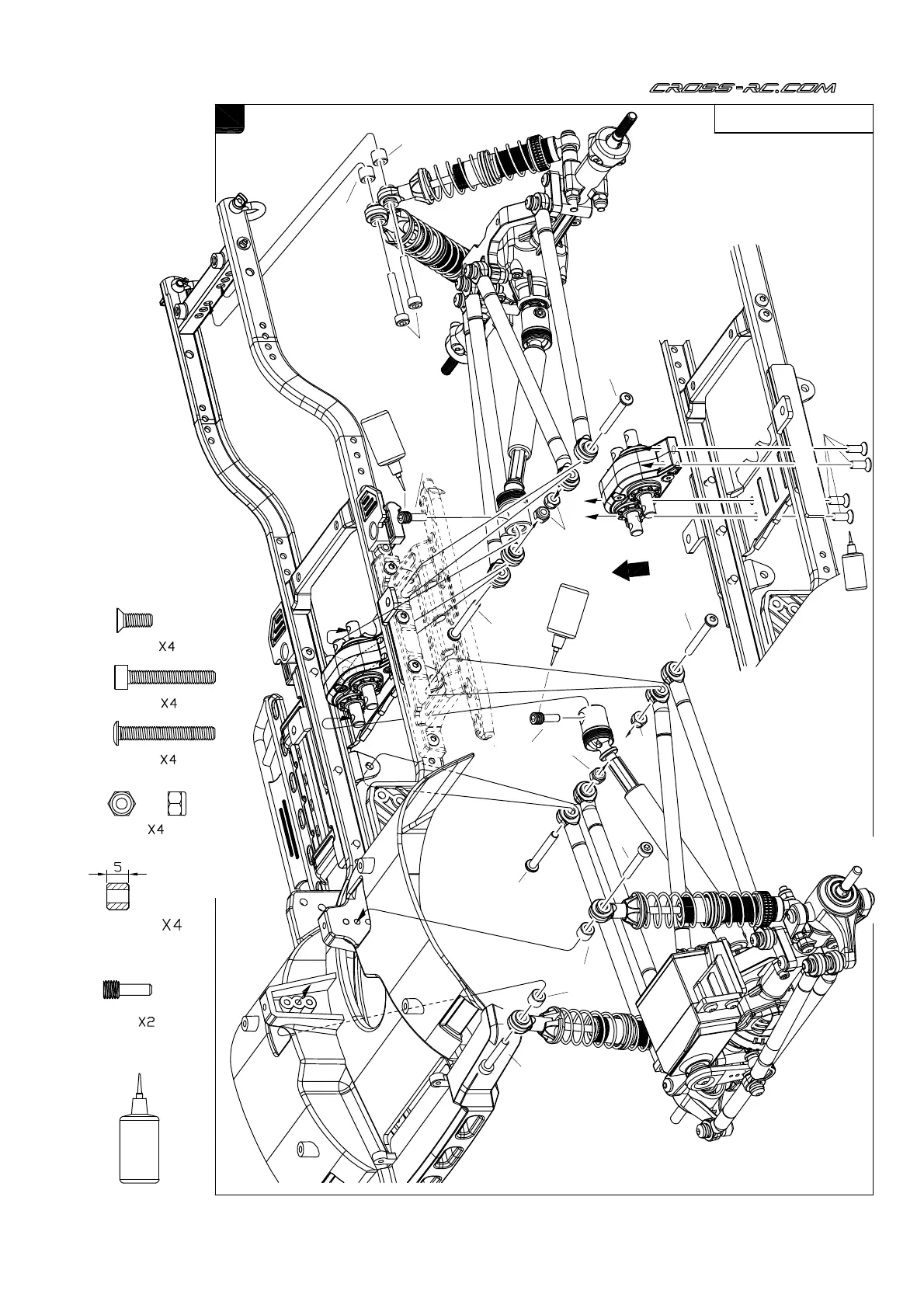 CROSS-RC.COM

X4

X4

X4

X4

5

X4

X2