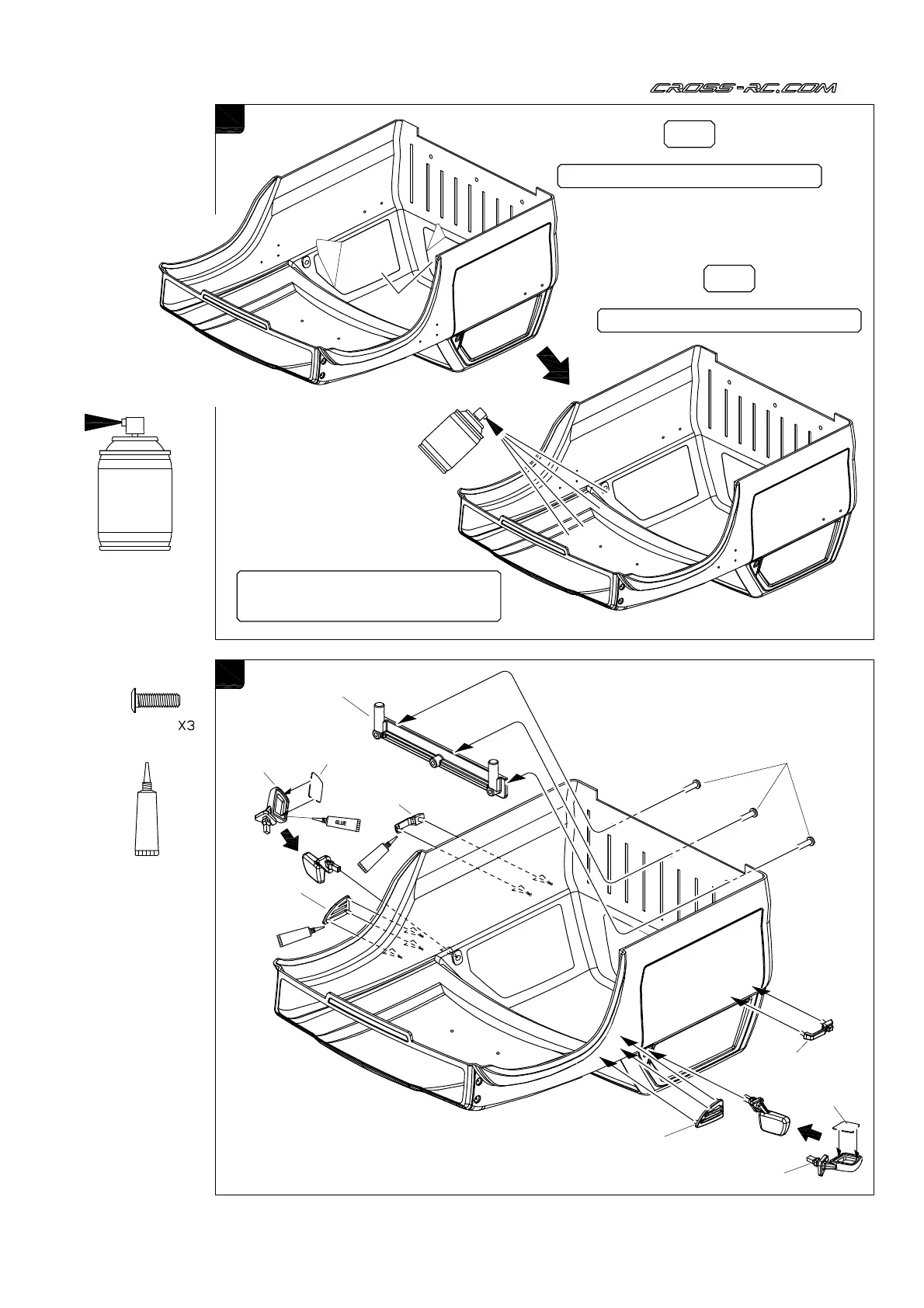 CROSS-RC.COM

X3

GLUE