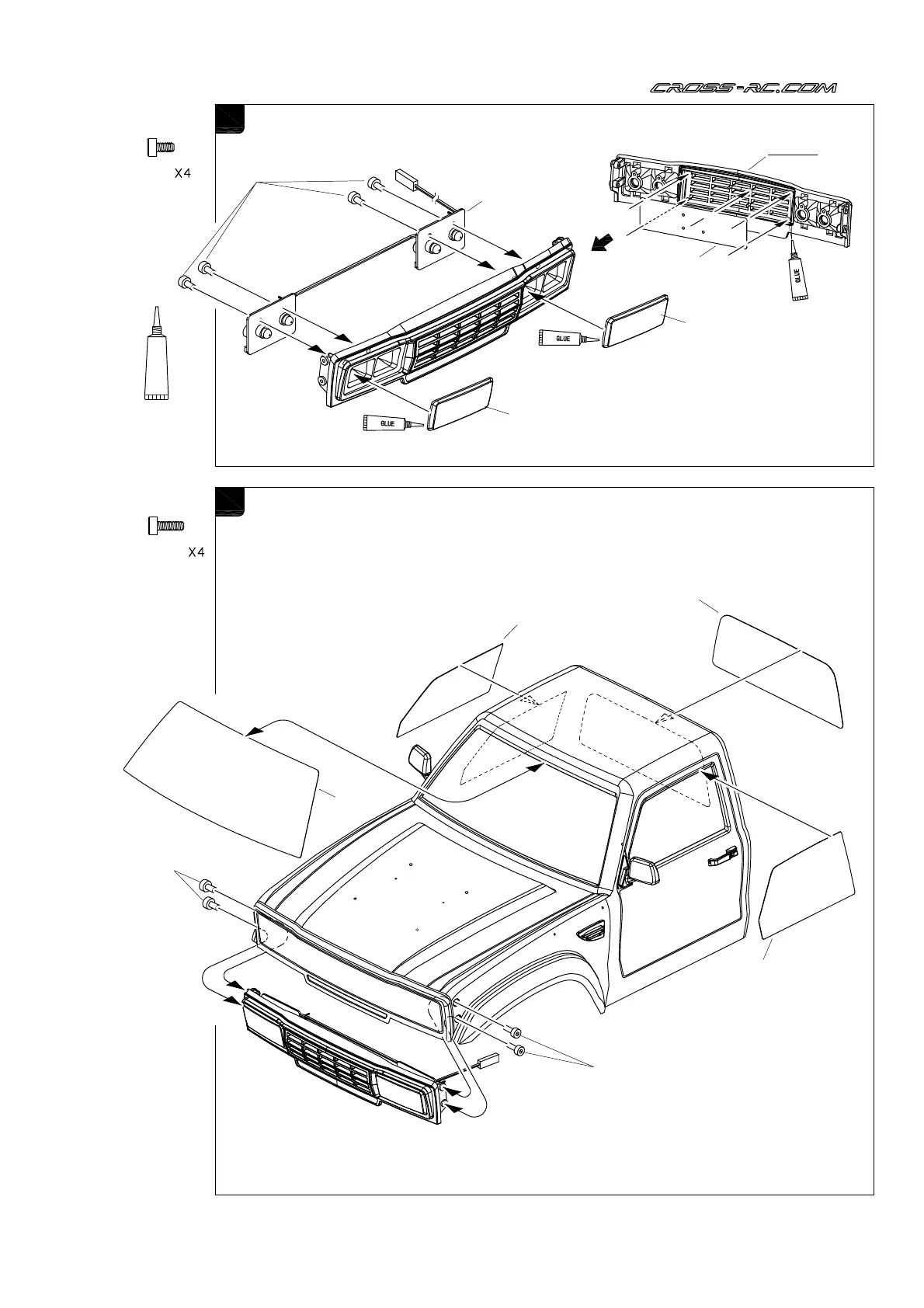 CROSS-RC.COM

X4

GLUE

GLUE

GLUE

X4