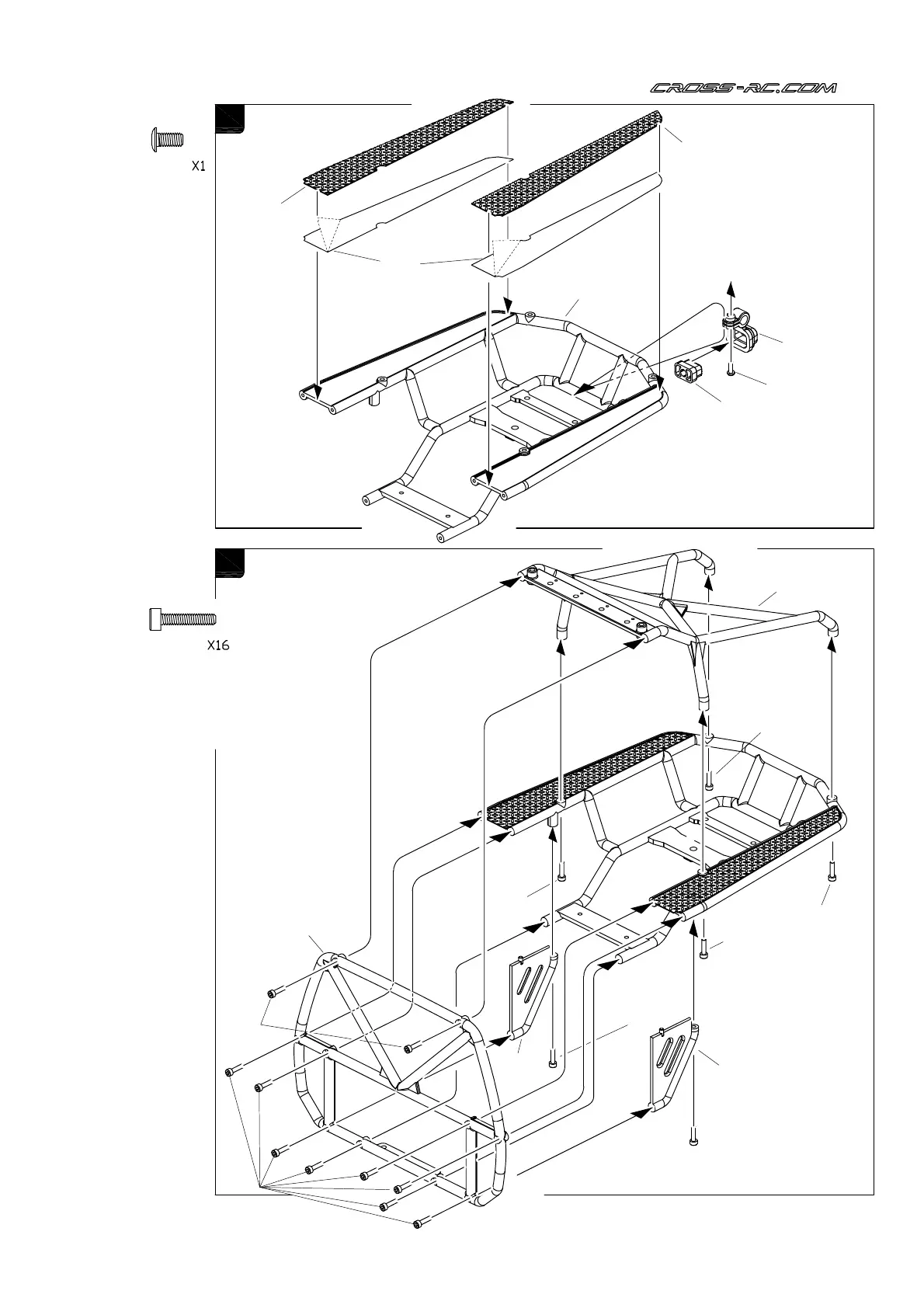 CROSS-RC.COM

X1

X16