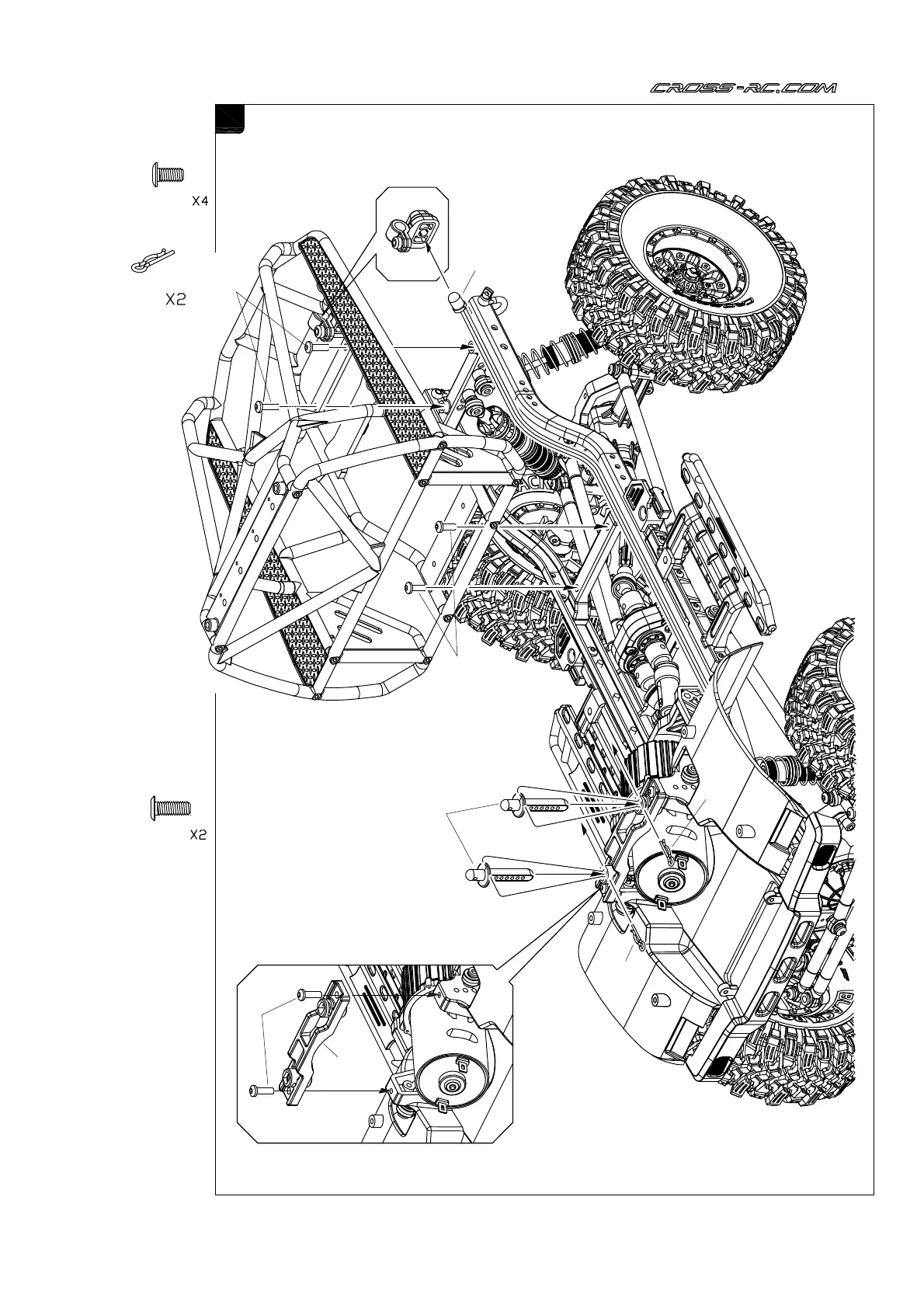 CROSS-RC.COM

X4

X2

X2