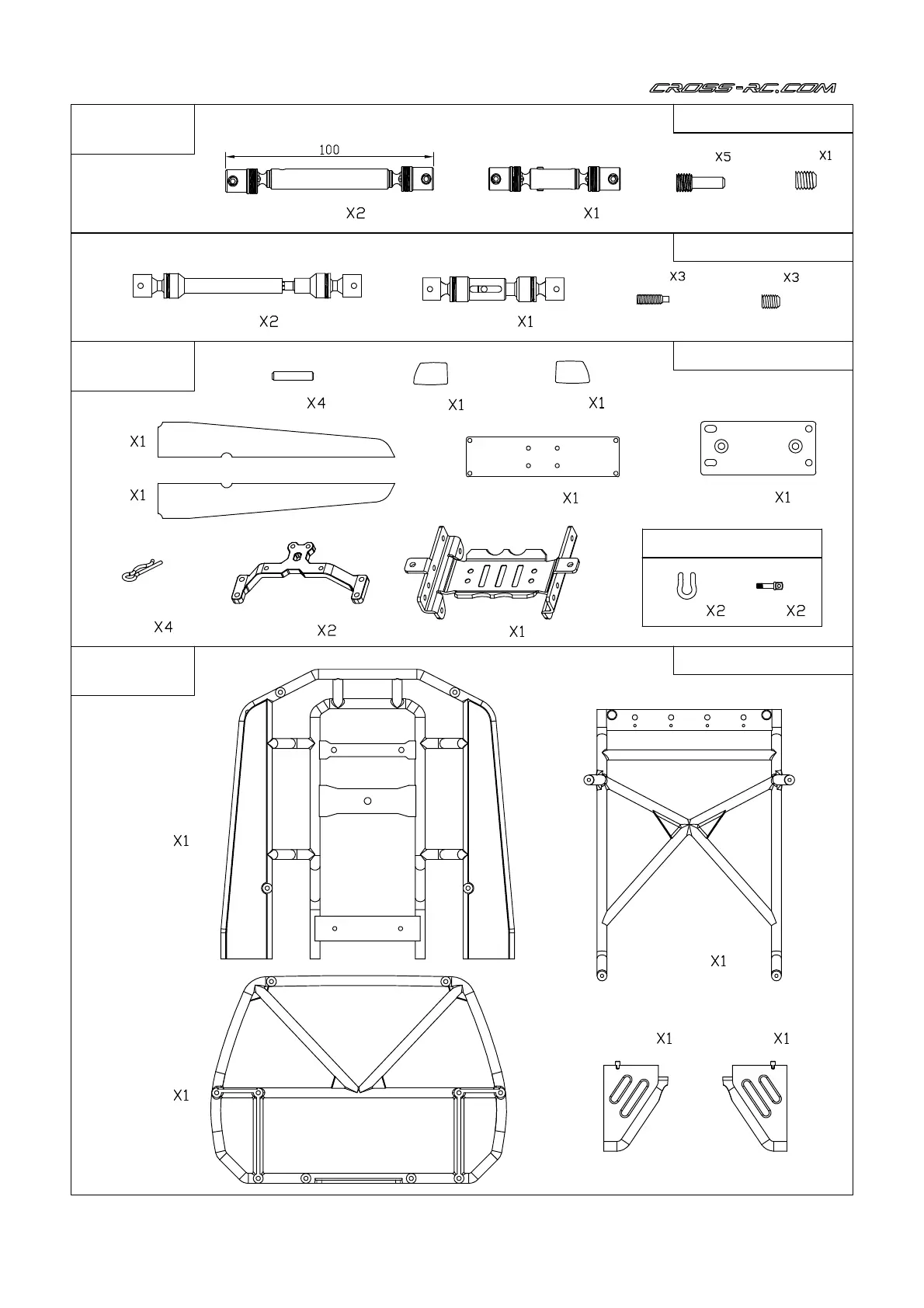 CROSS-RC.COM

100

X2

X1

X5

X1

X2

X1

X3

X3

X4

X1

X1

X1

X1

X1

X1

X4

X2

X1

X2

X2

X1

X1

X1

X1

X1