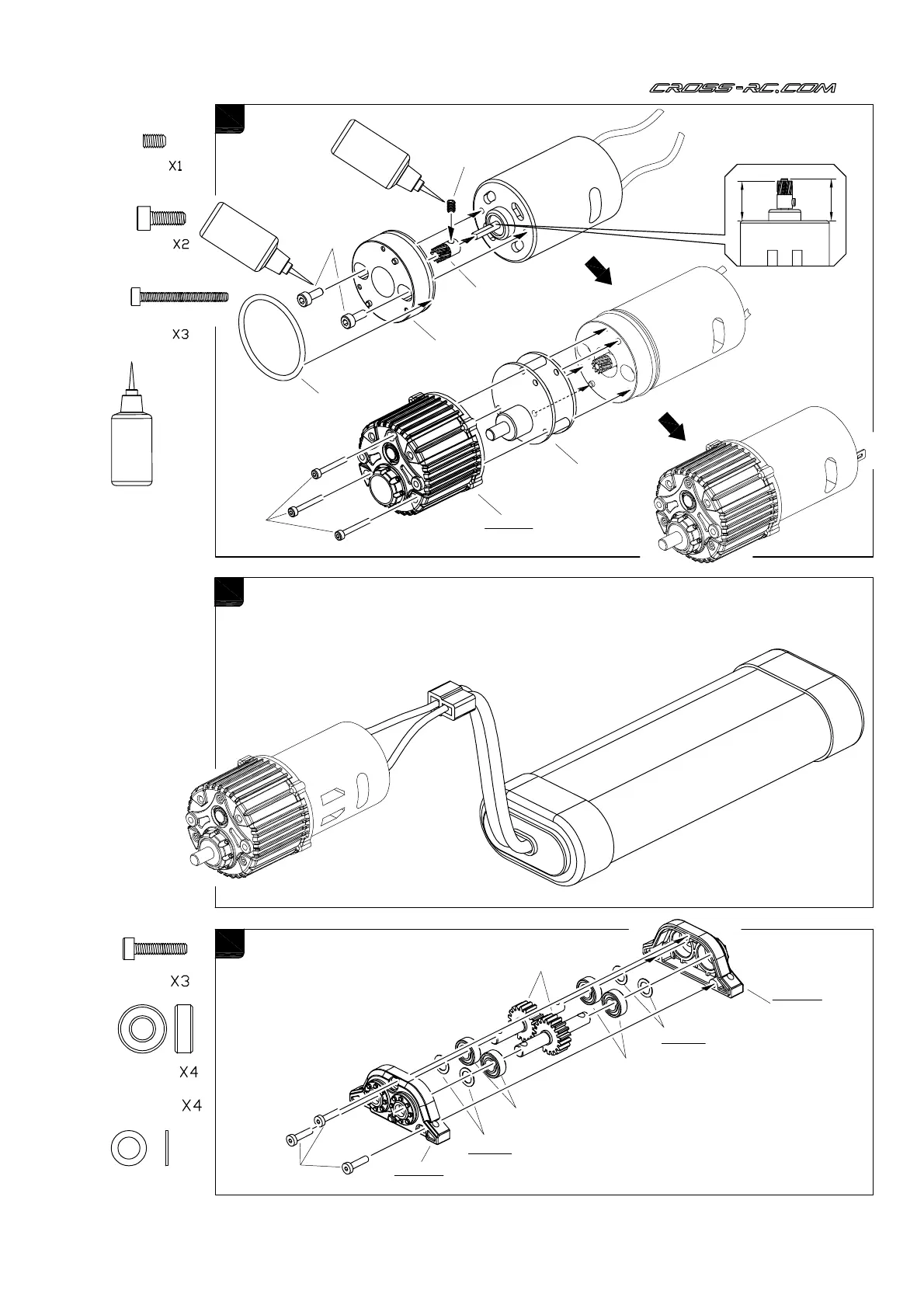 CROSS-RC.COM

X1

X2

X3

X3

X4

X4