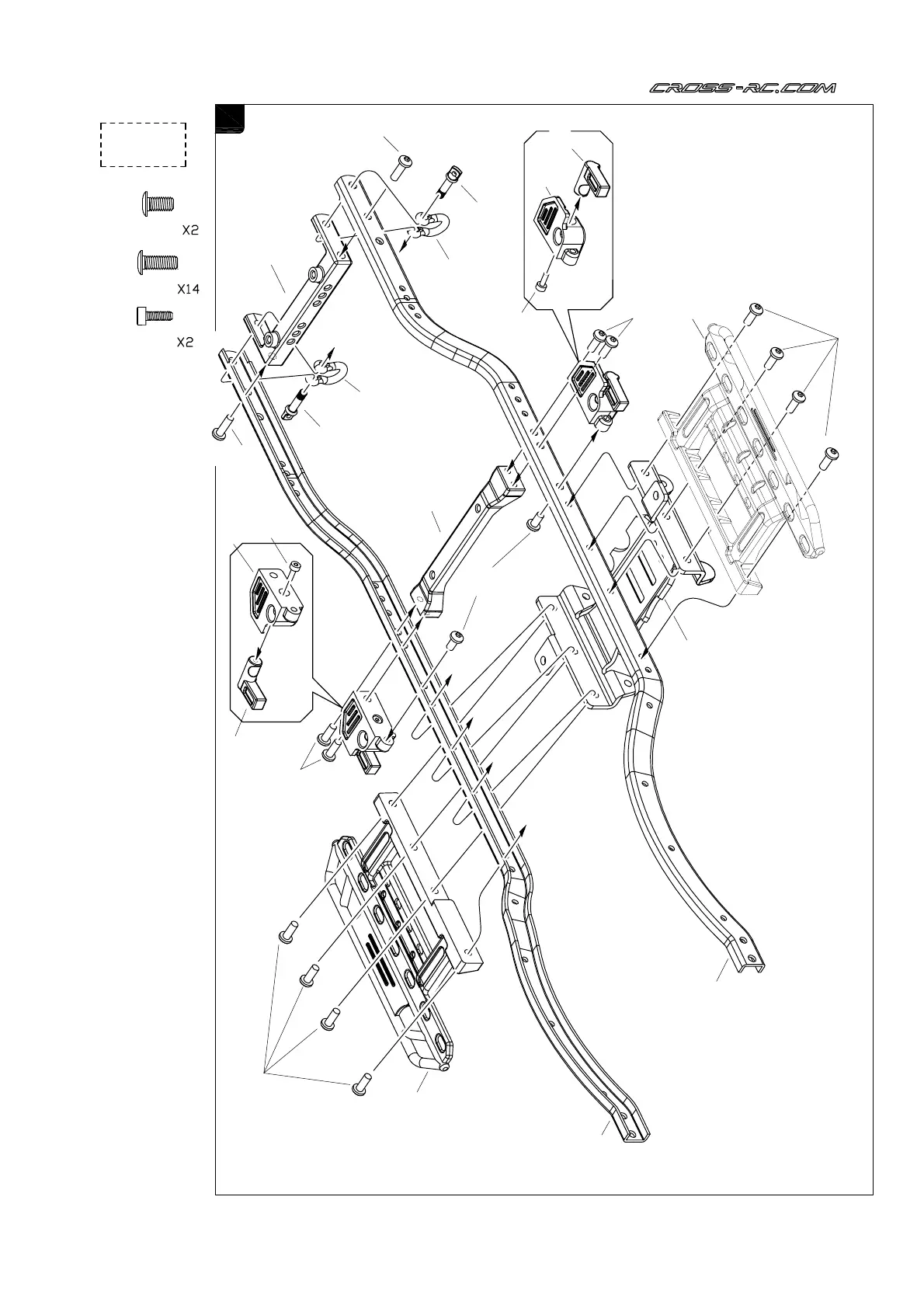 CROSS-RC.COM

X2

X14

X2