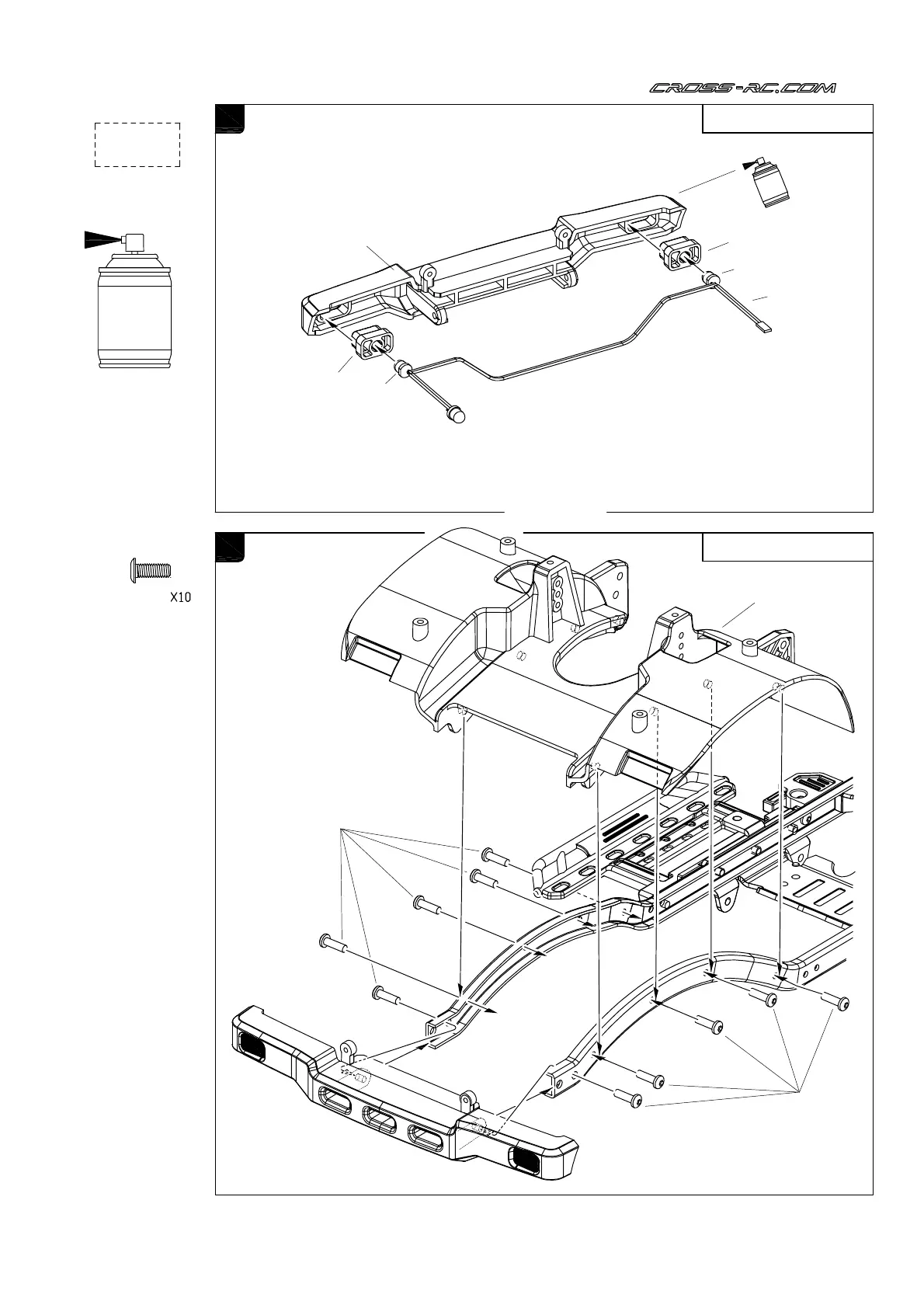 CROSS-RC.COM

X10