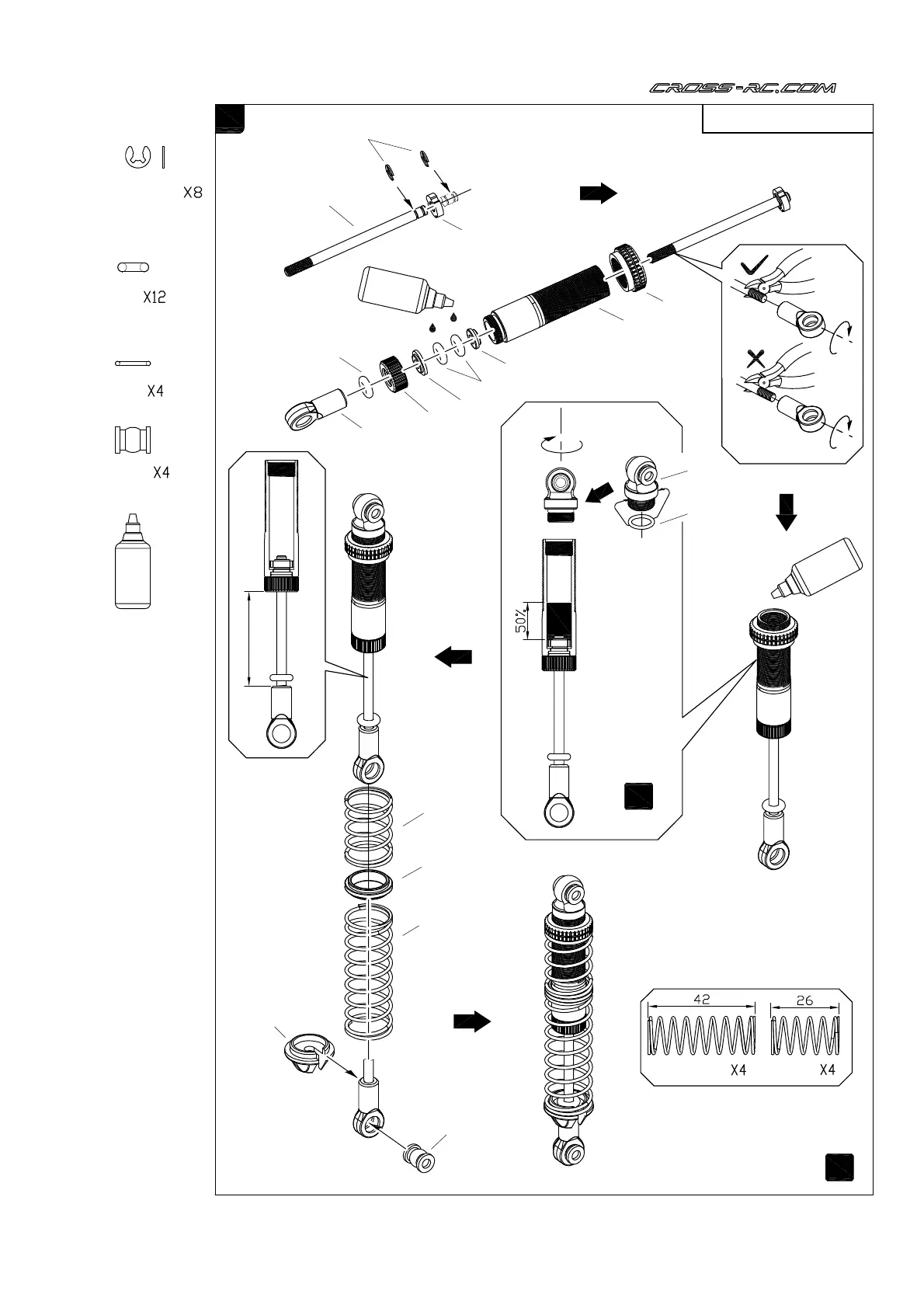 CROSS-RC.COM

X8

X12

X4

X4

50%

42

26

X4

X4