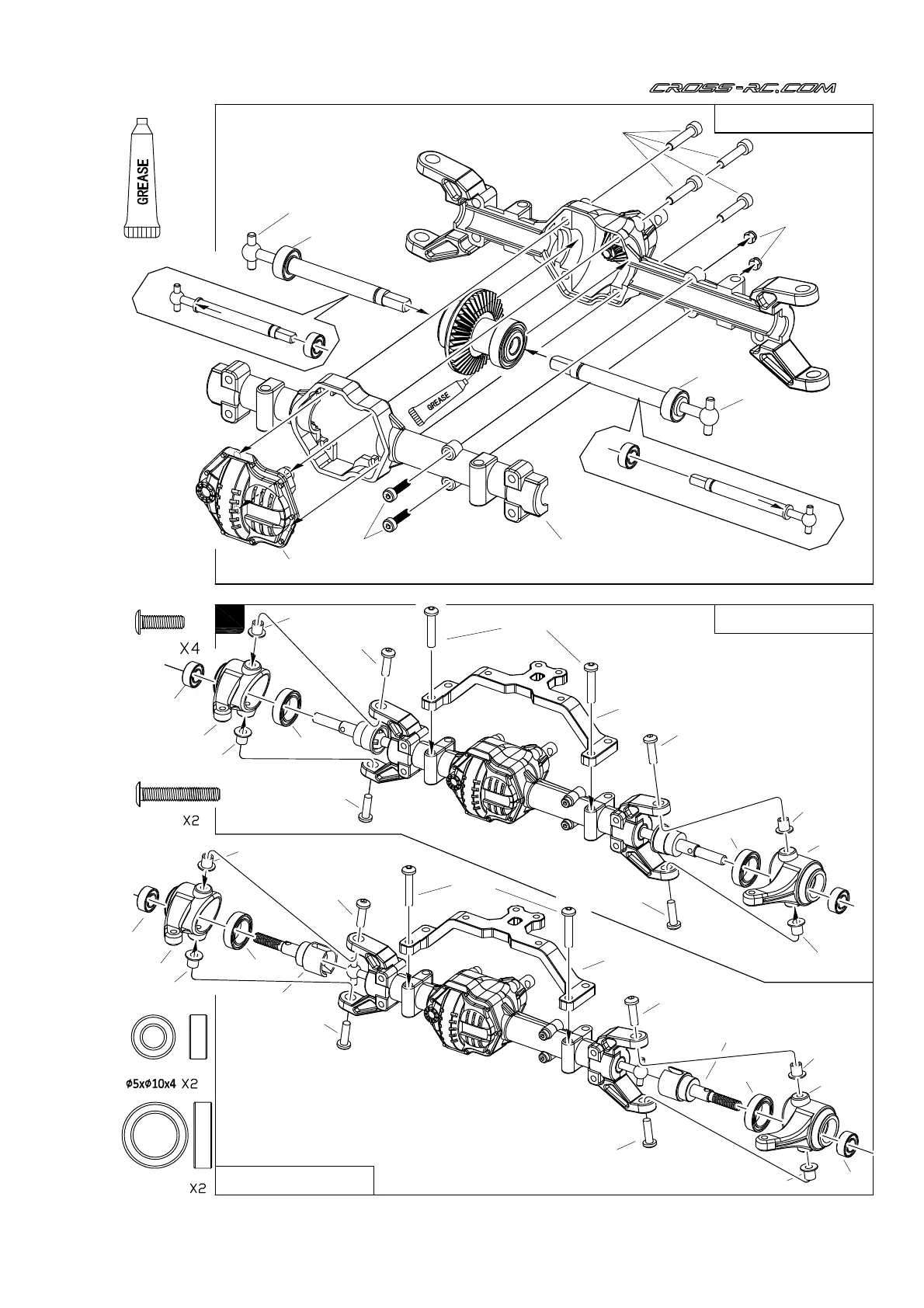 CROSS-RC.COM

GREASE

GREASE

X4

X2

Φ5xΦ10x4 X2

X2