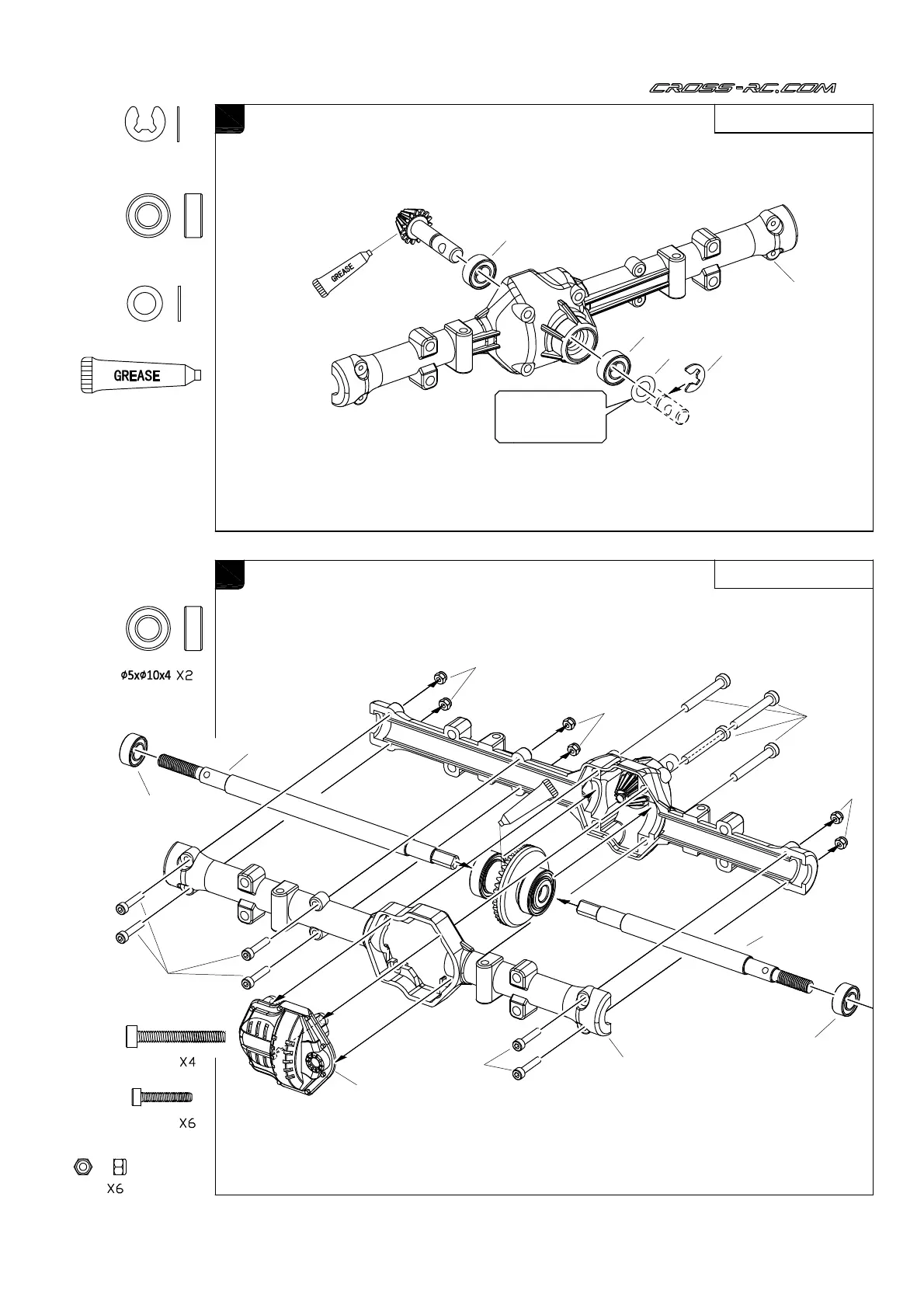 CROSS-RC.COM

GREASE

GREASE

$\phi5x\phi10x4$ X2

X4

X6

X6