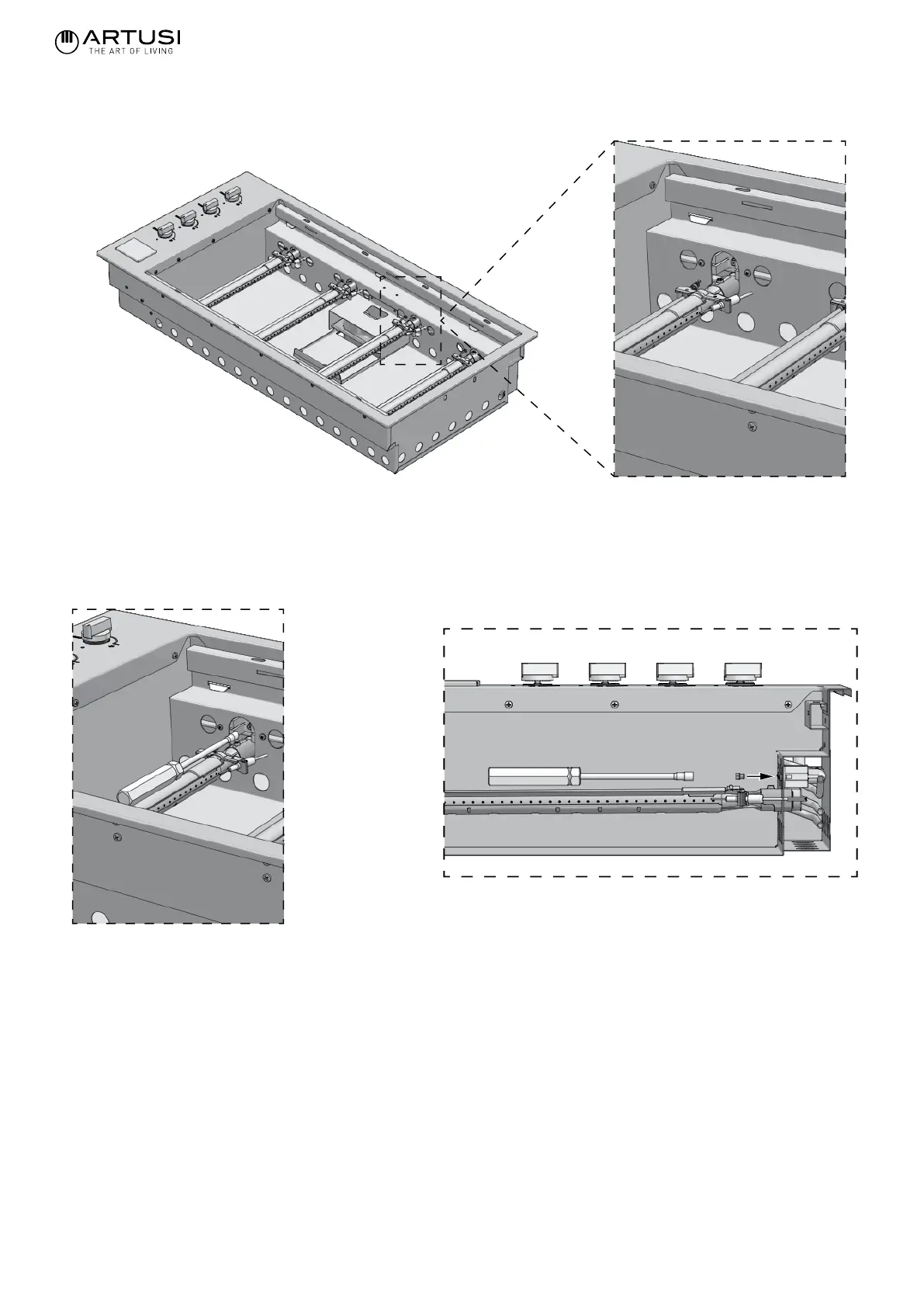 ARTUSI
THE ART OF LIVING