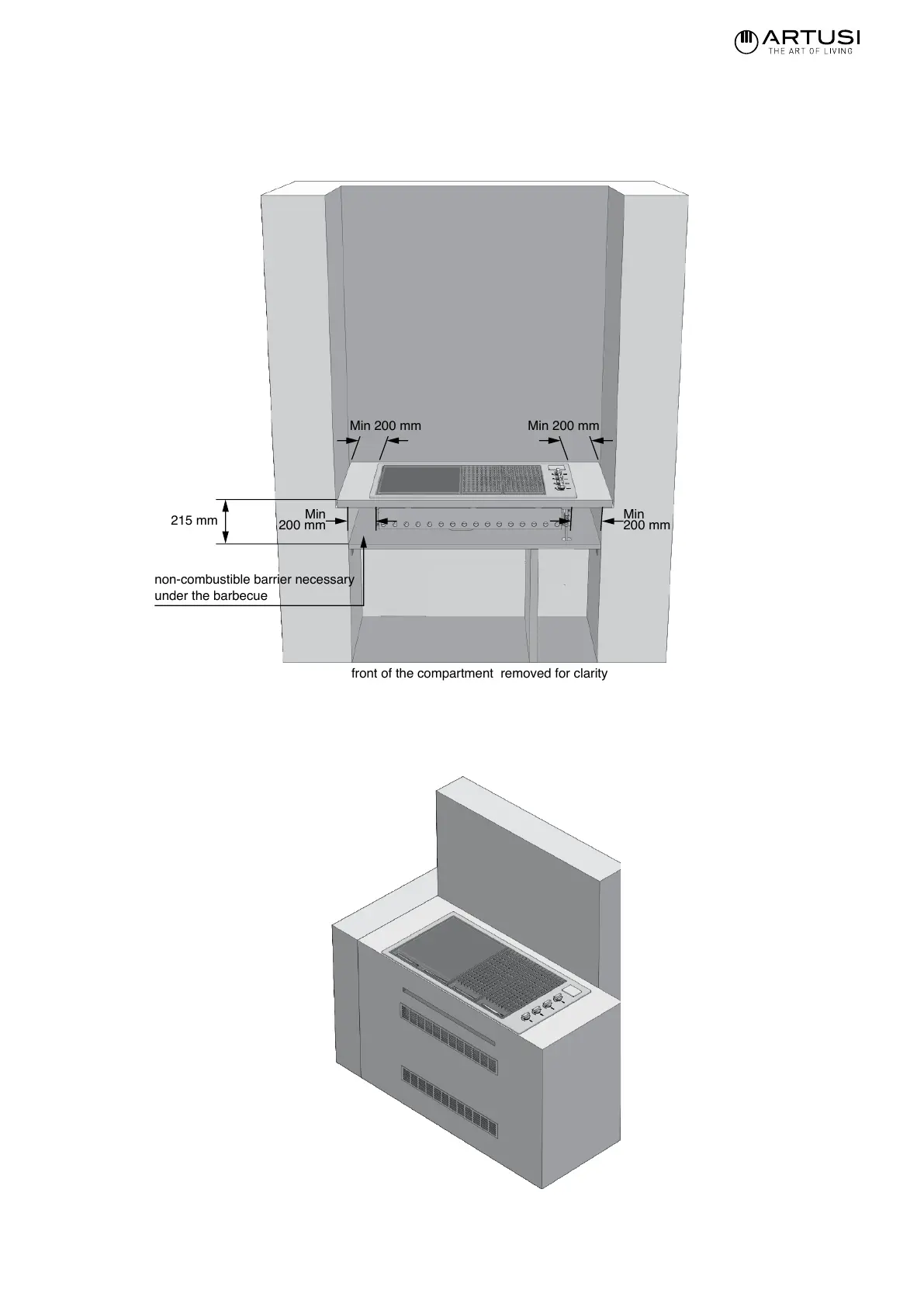 ARTUSI
THE ART OF LIVING

Min 200 mm

Min 200 mm

215 mm

Min
200 mm

Min
200 mm

non-combustible barrier necessary
under the barbecue

front of the compartment removed for clarity